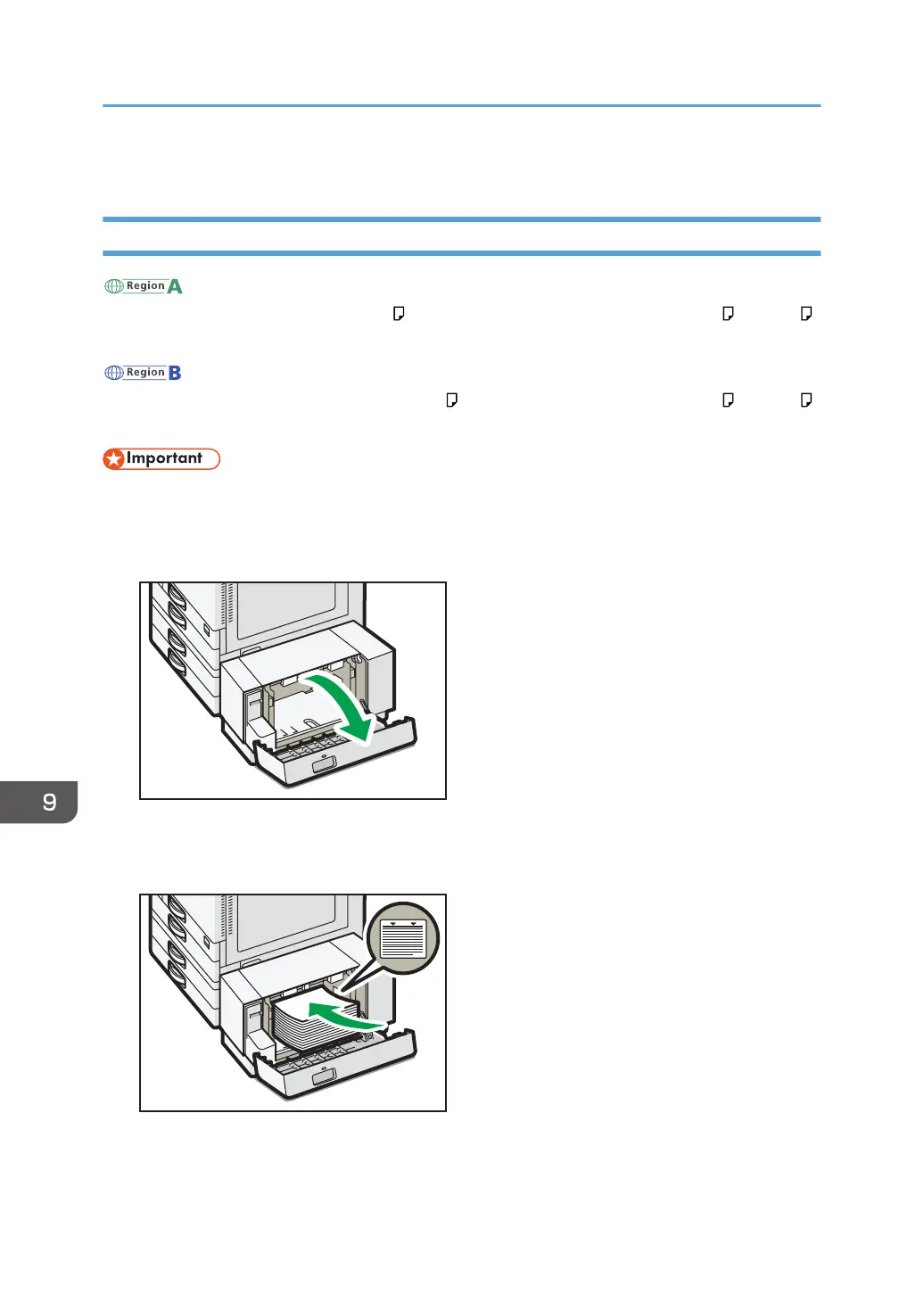 Region A

Region B

Important

9