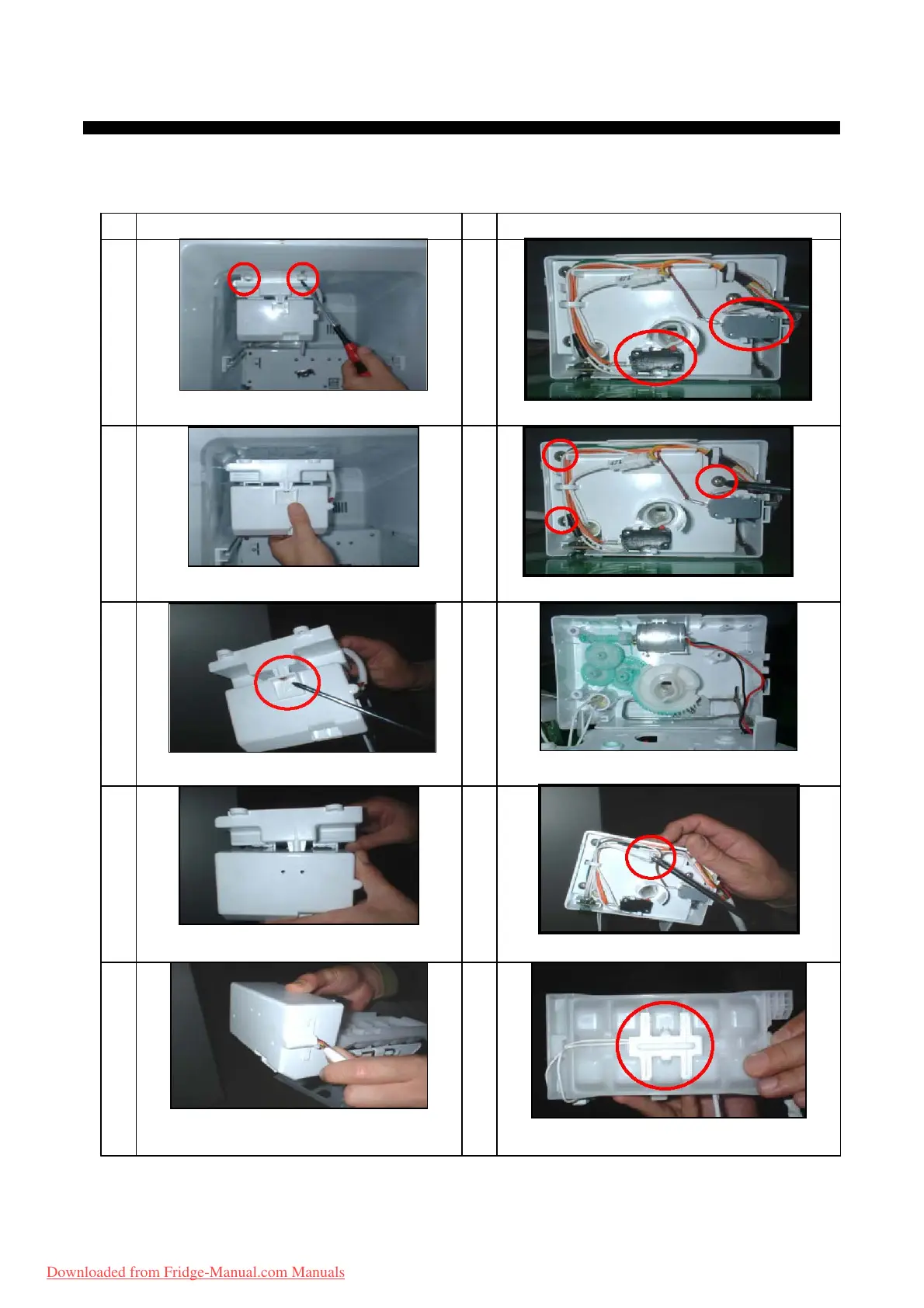 Downloaded from Fridge-Manual.com Manuals