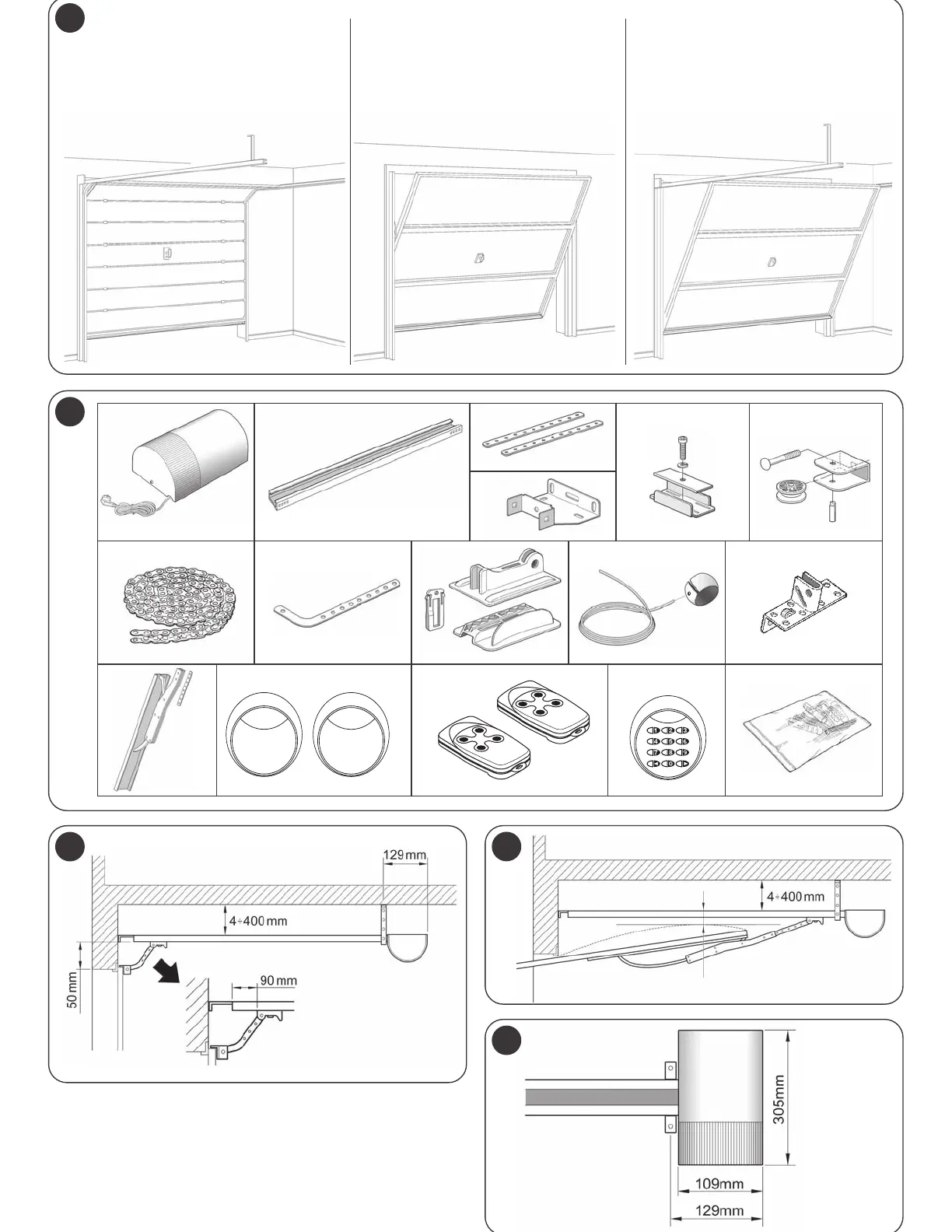 129 mm

4÷400 mm

50 mm

90 mm

4÷400 mm

305mm

109mm

129mm