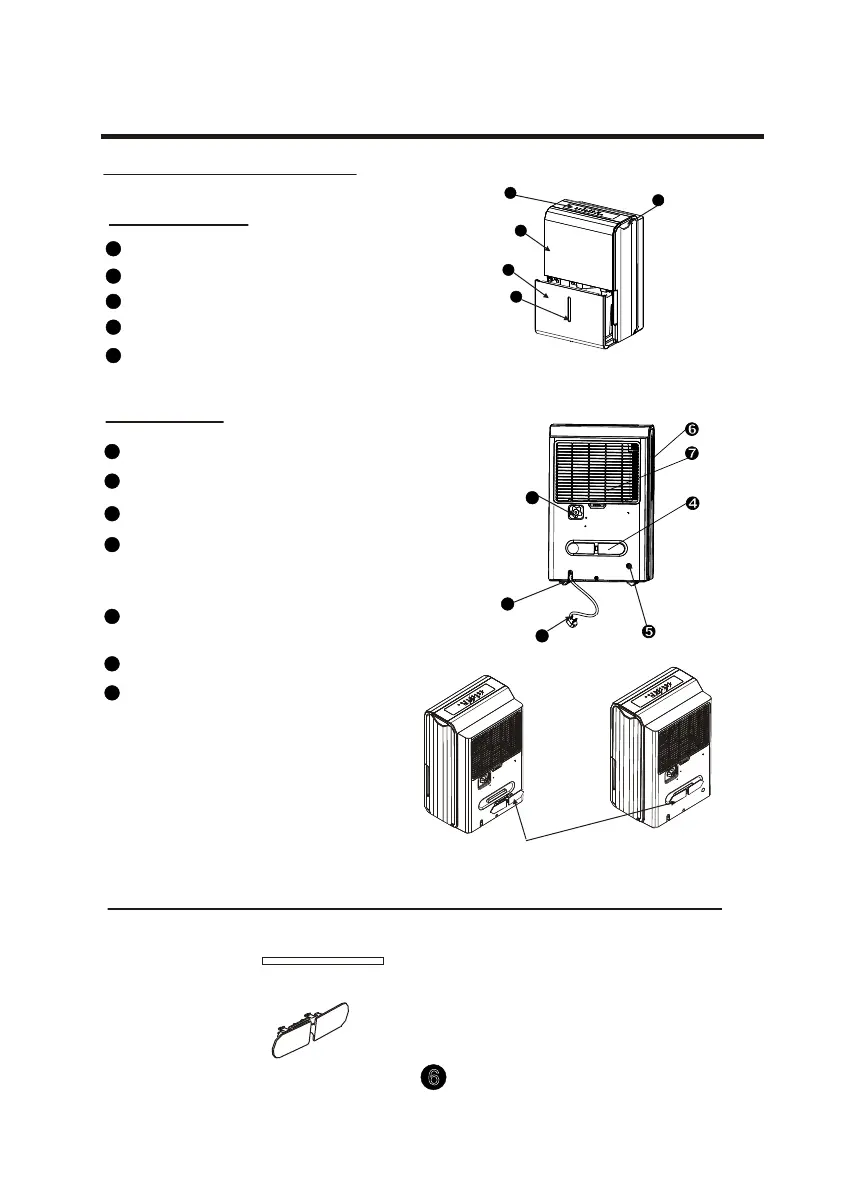 6

7

4

5

6