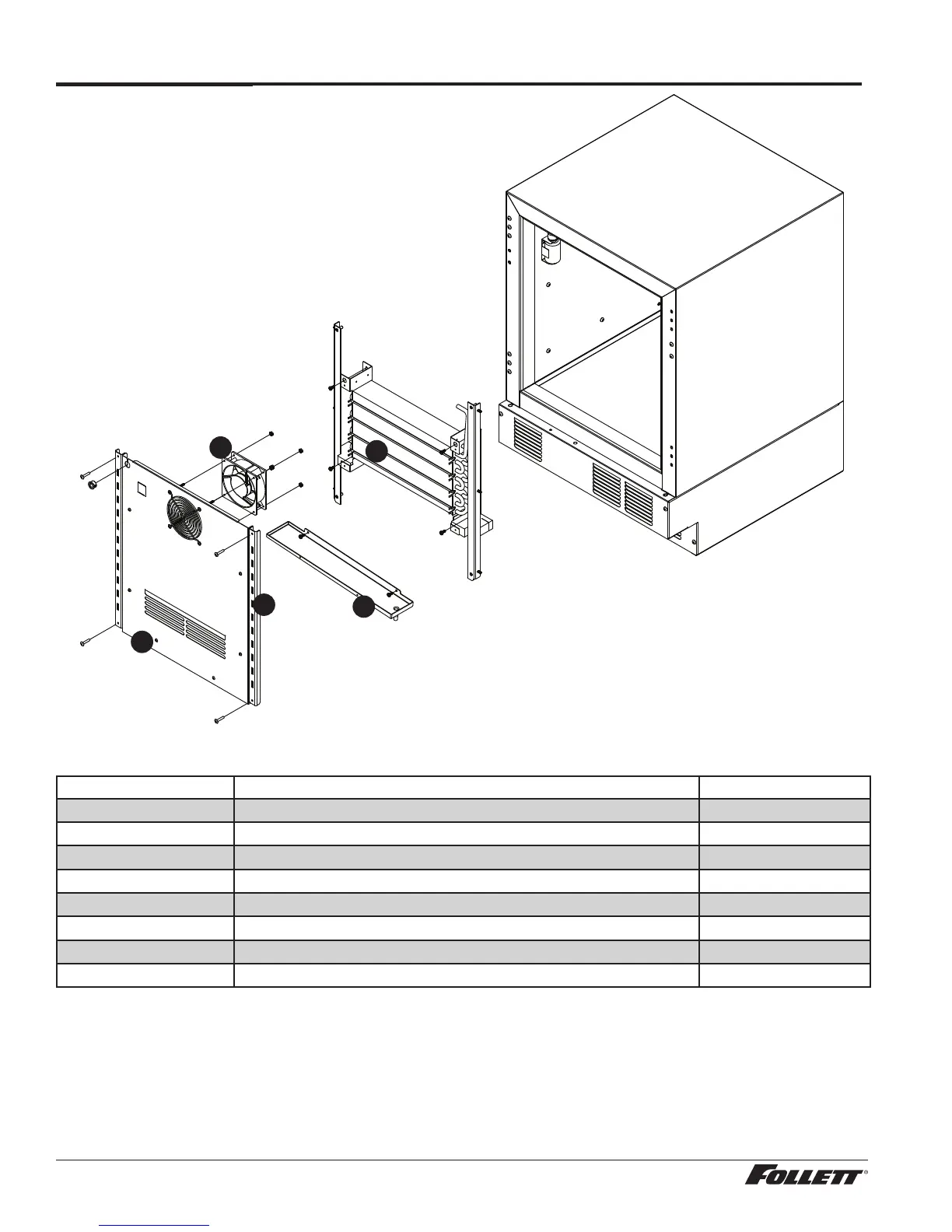 FOLLETT®