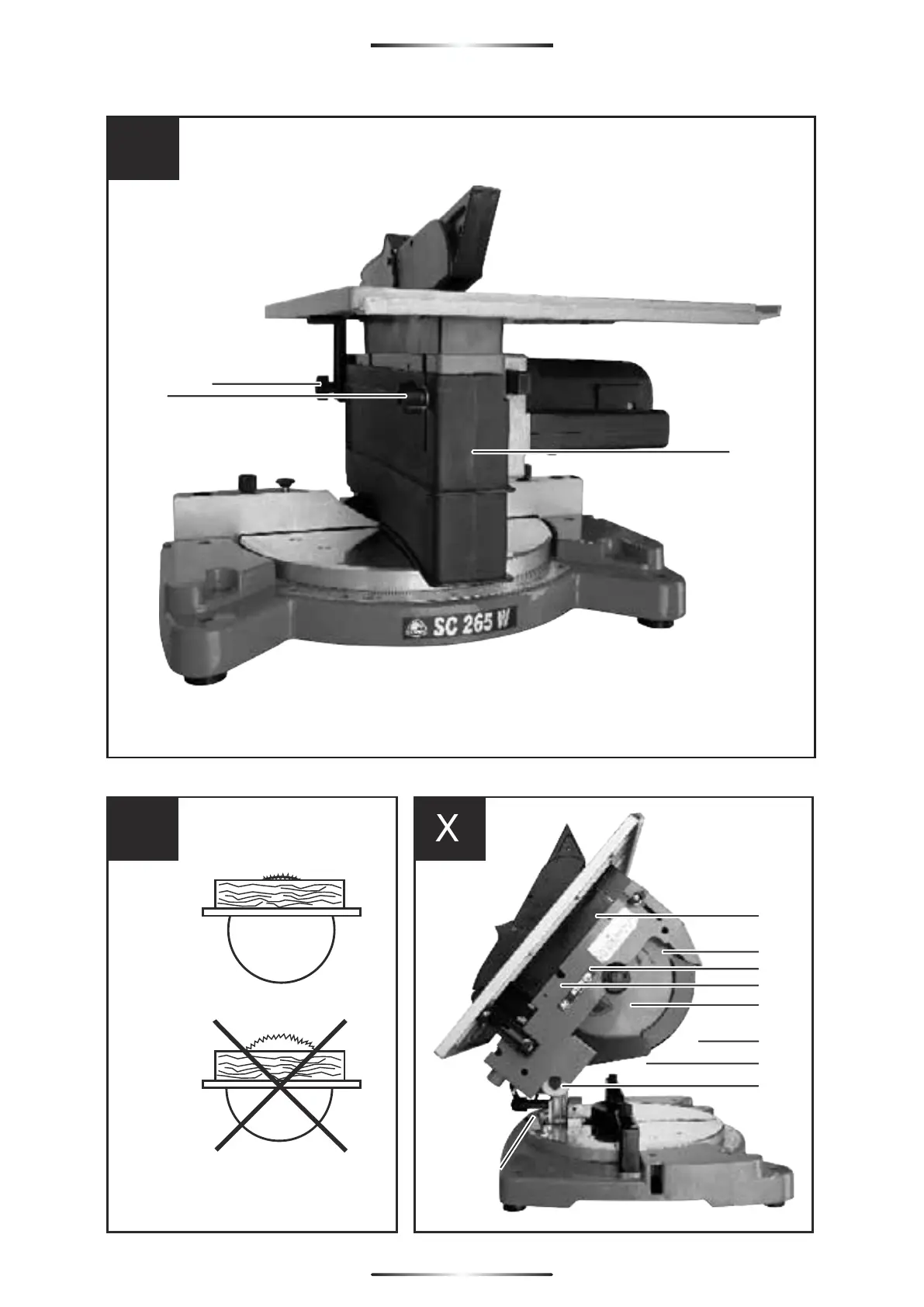 SC 265 W

X