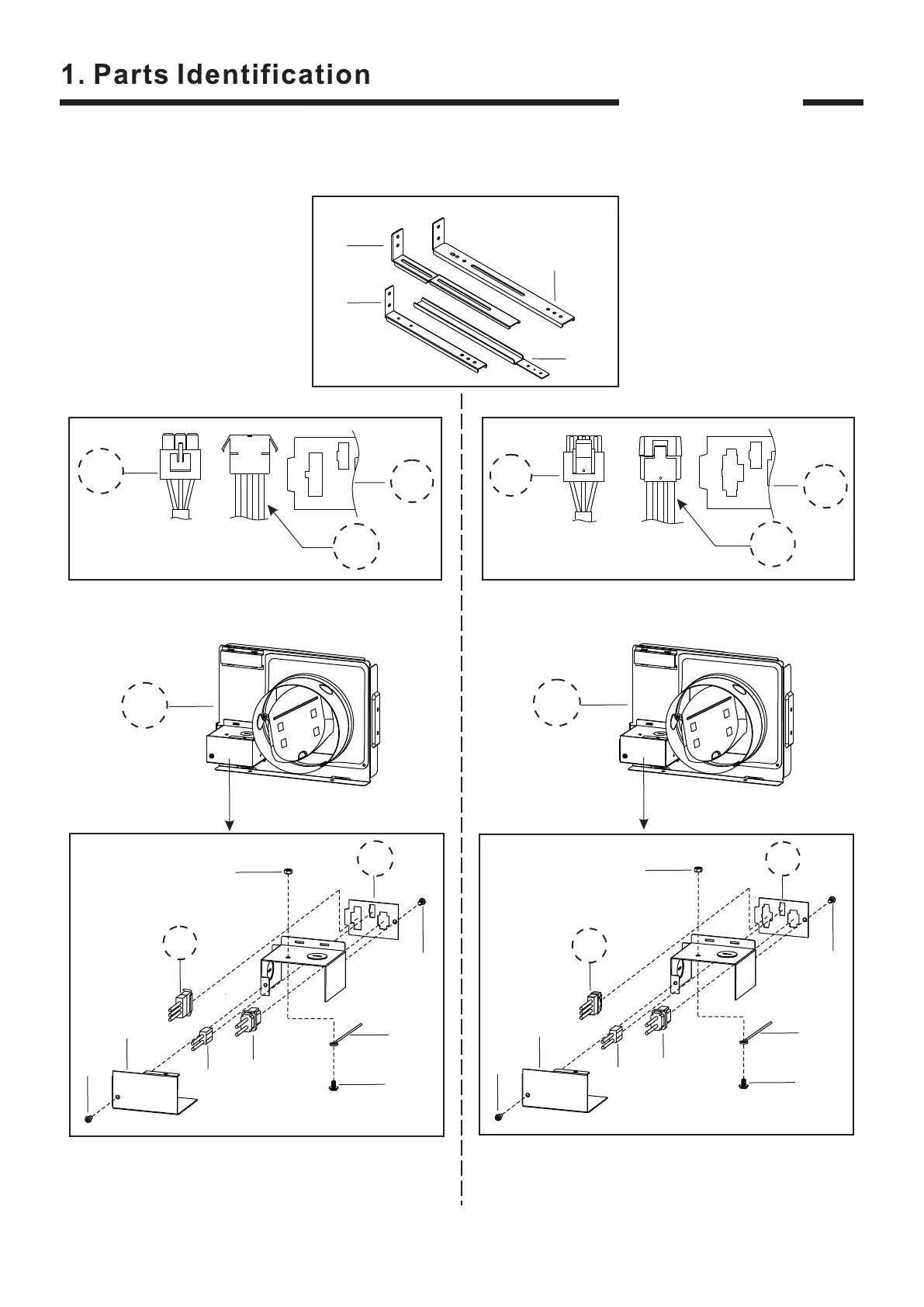 1. Parts Identification