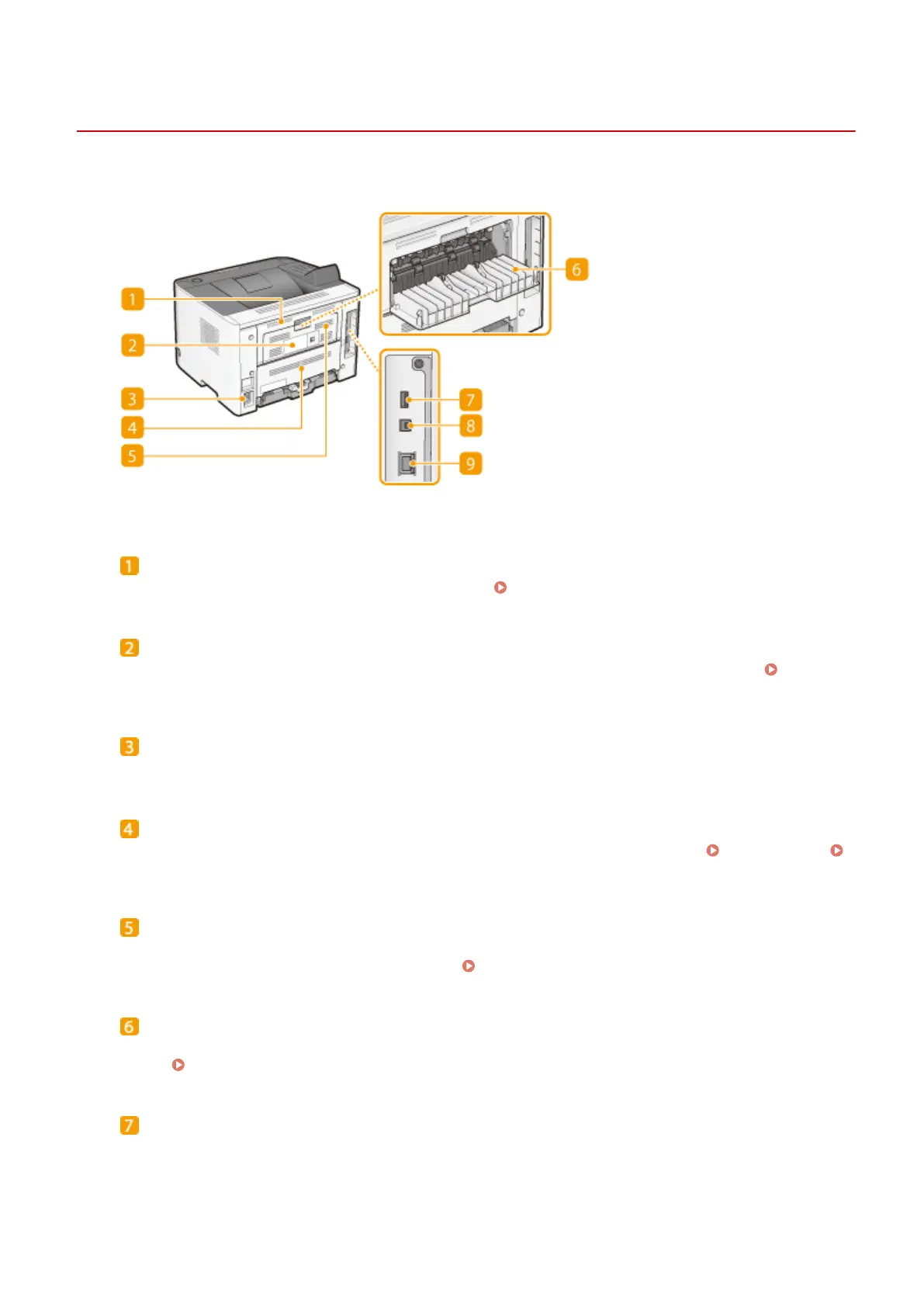 1

2

3

4

5

6

7

8

9

1

2

3

4

5

6

7