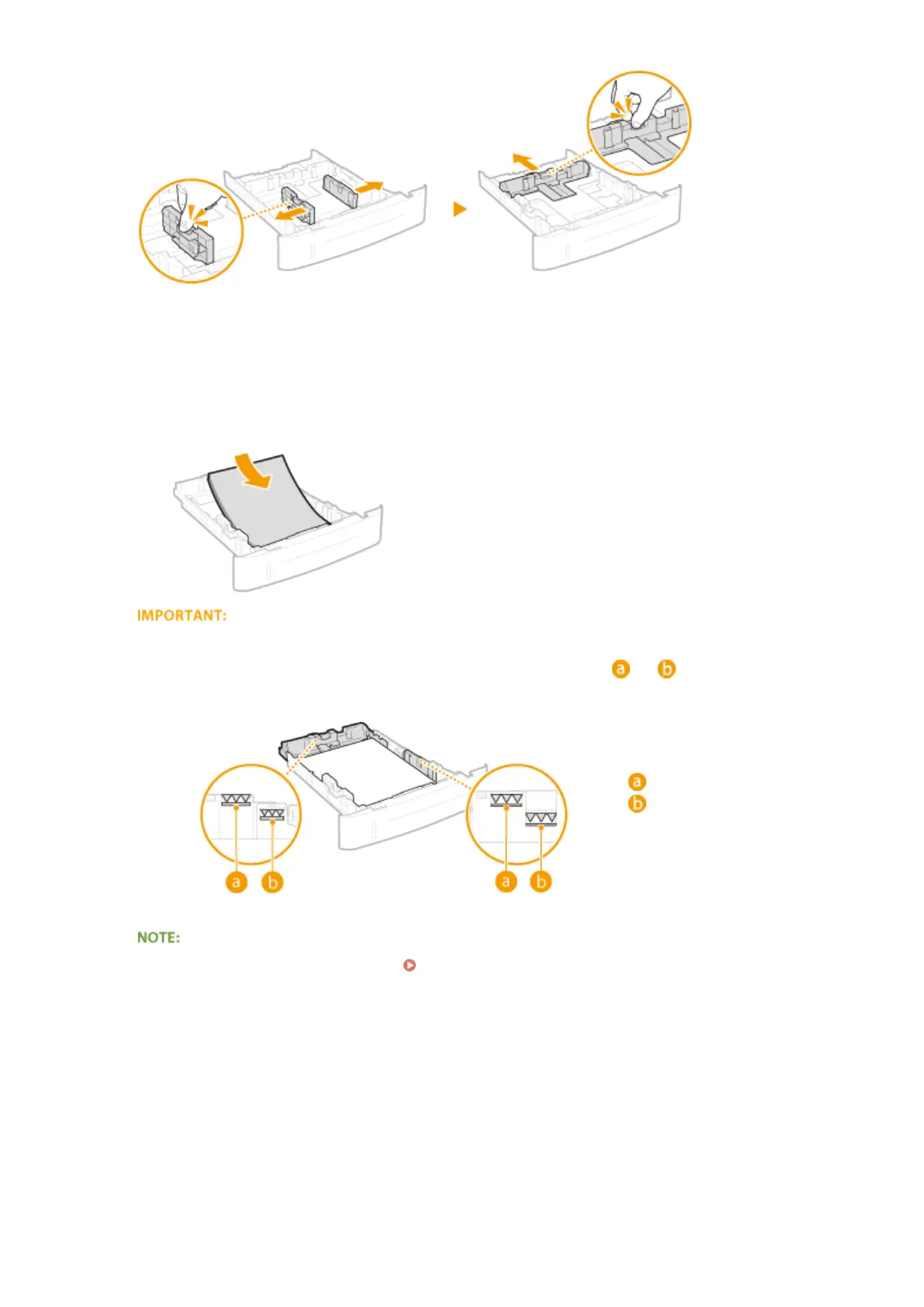 IMPORTANT:

a b

a
b

a b a b

NOTE: