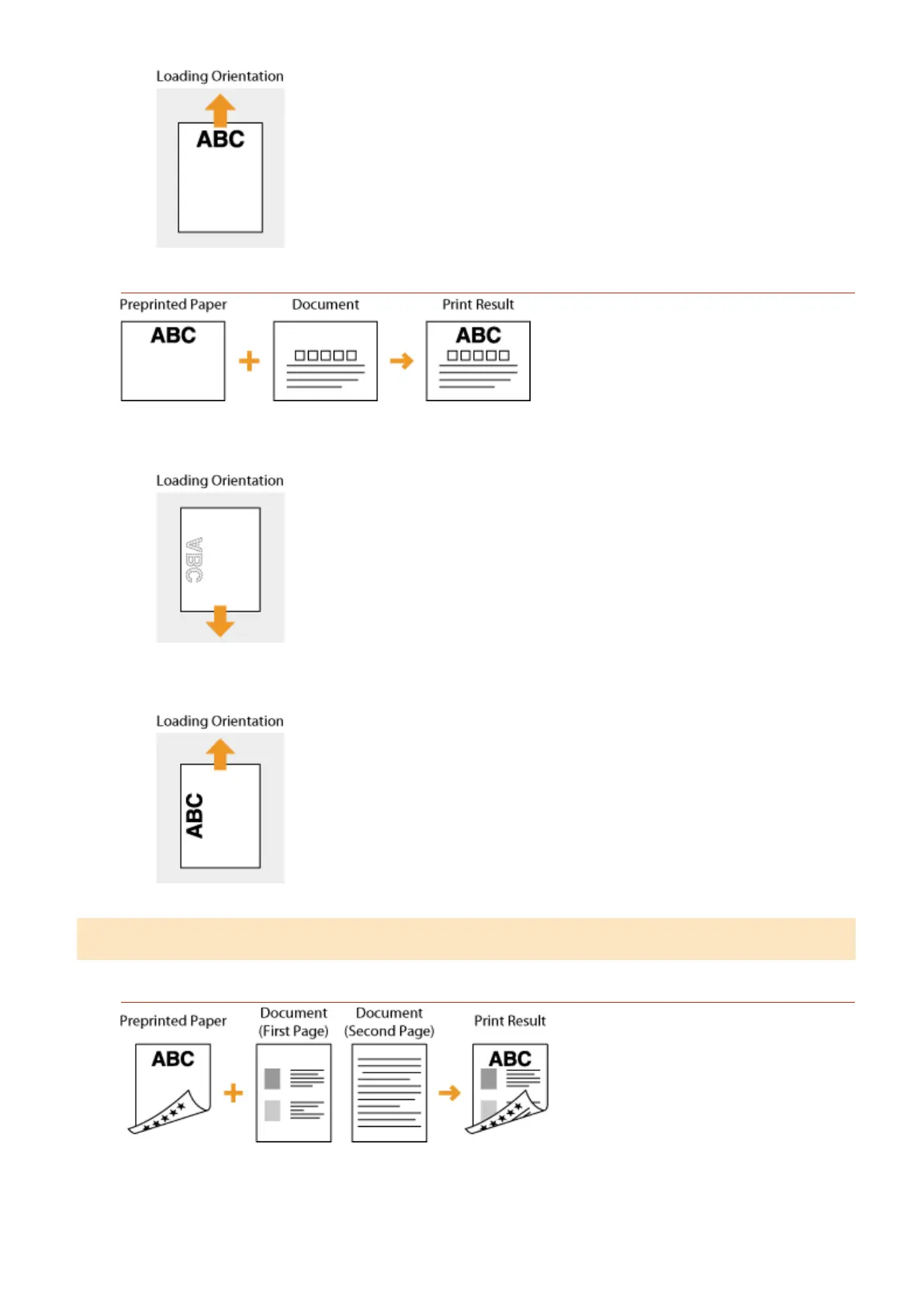 Loading Orientation

ABC

Preprinted Paper

ABC

Document

Print Result

ABC

Loading Orientation

ABC

Loading Orientation

ABC

Preprinted Paper

ABC

Document (First Page)

Document (Second Page)

Print Result

ABC