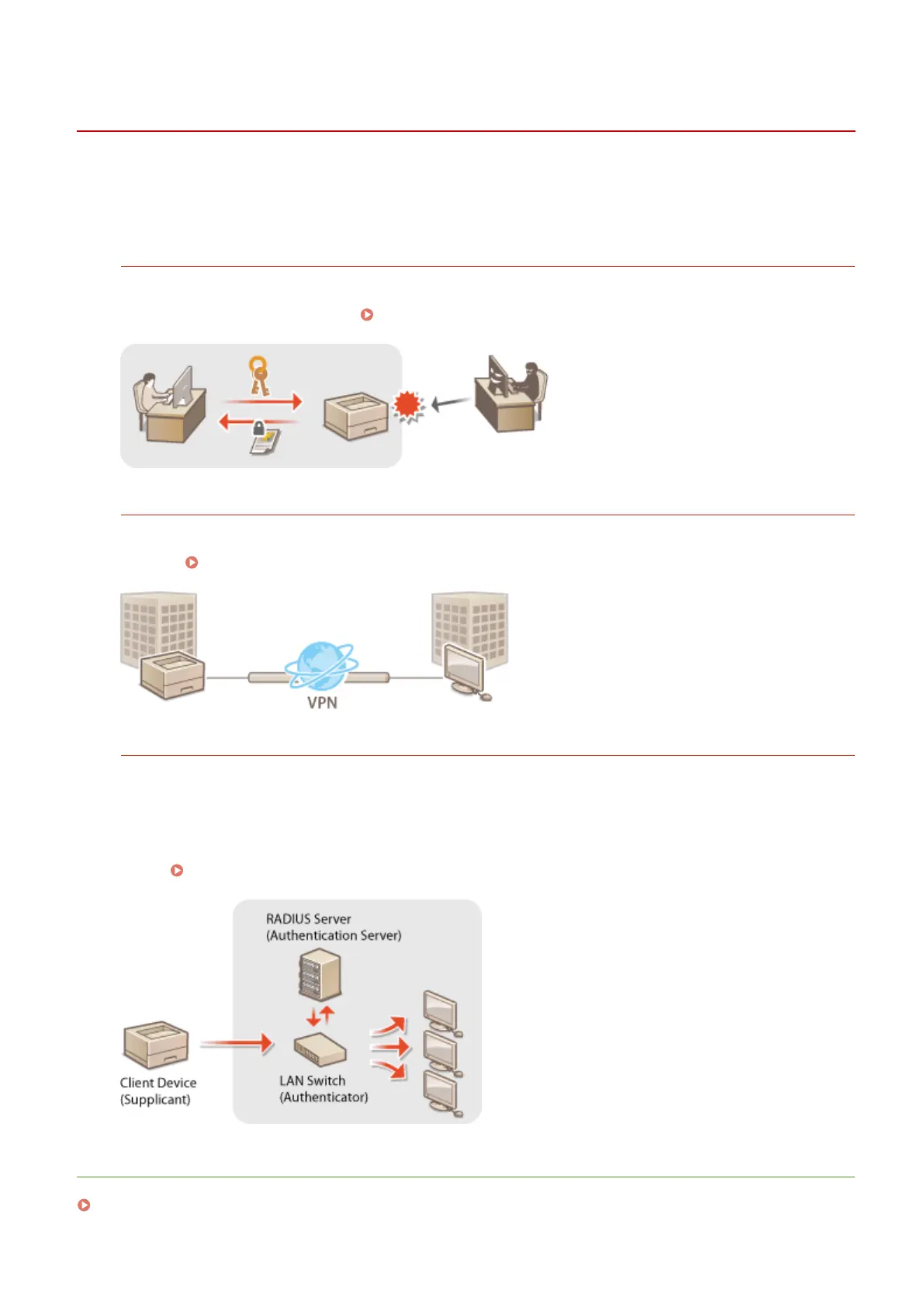 VPN

RADIUS Server
(Authentication Server)

Client Device
(Supplicant)

LAN Switch
(Authenticator)