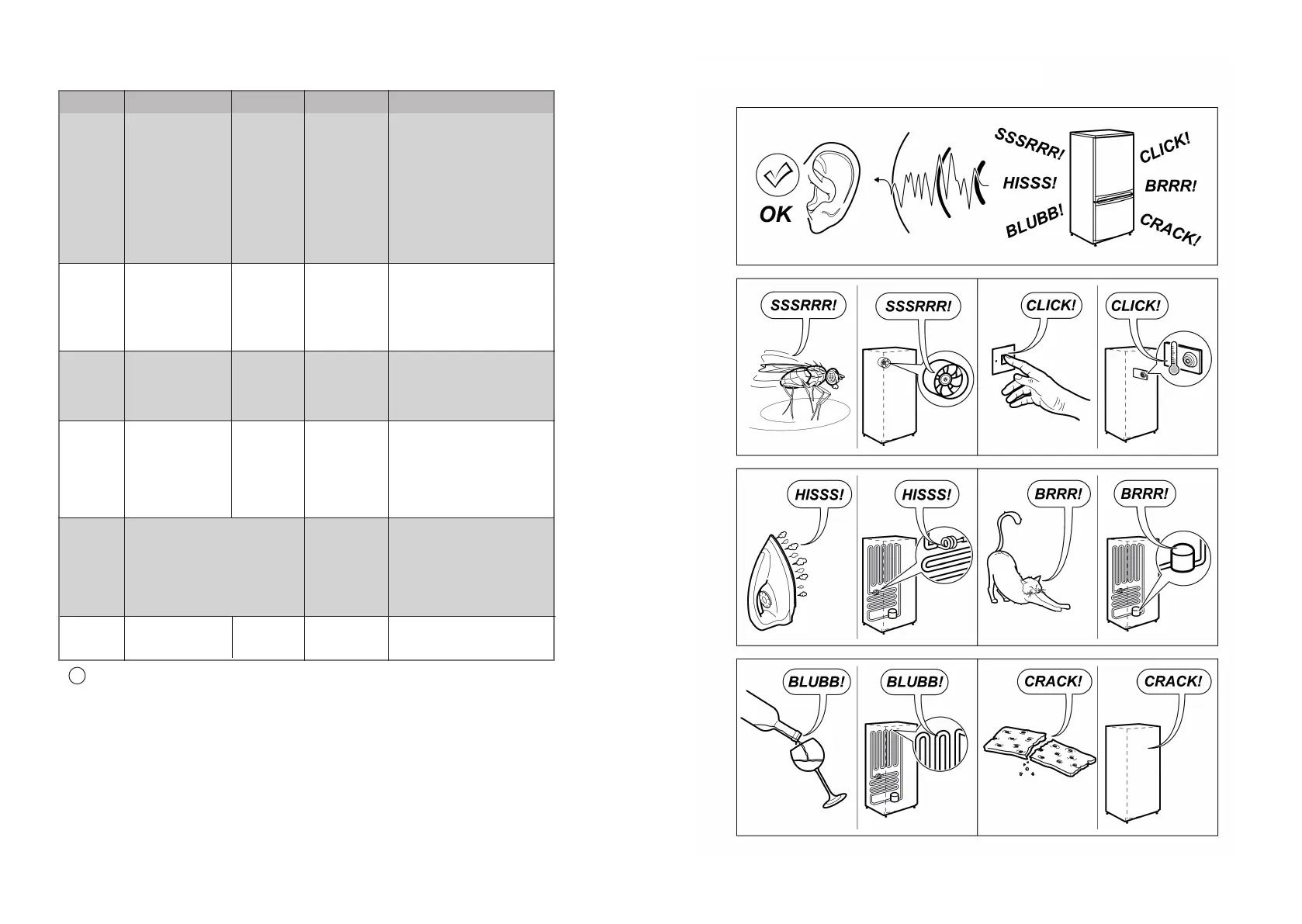 OK

SSSRRR!
HISSS!
BLUBB!
CLICK!
BRRR!
CRACK!

SSSRRR!
SSSRRR!
CLICK!
CLICK!

HISSS!
HISSS!
BRRR!
BRRR!

BLUBB!
BLUBB!
CRACK!
CRACK!