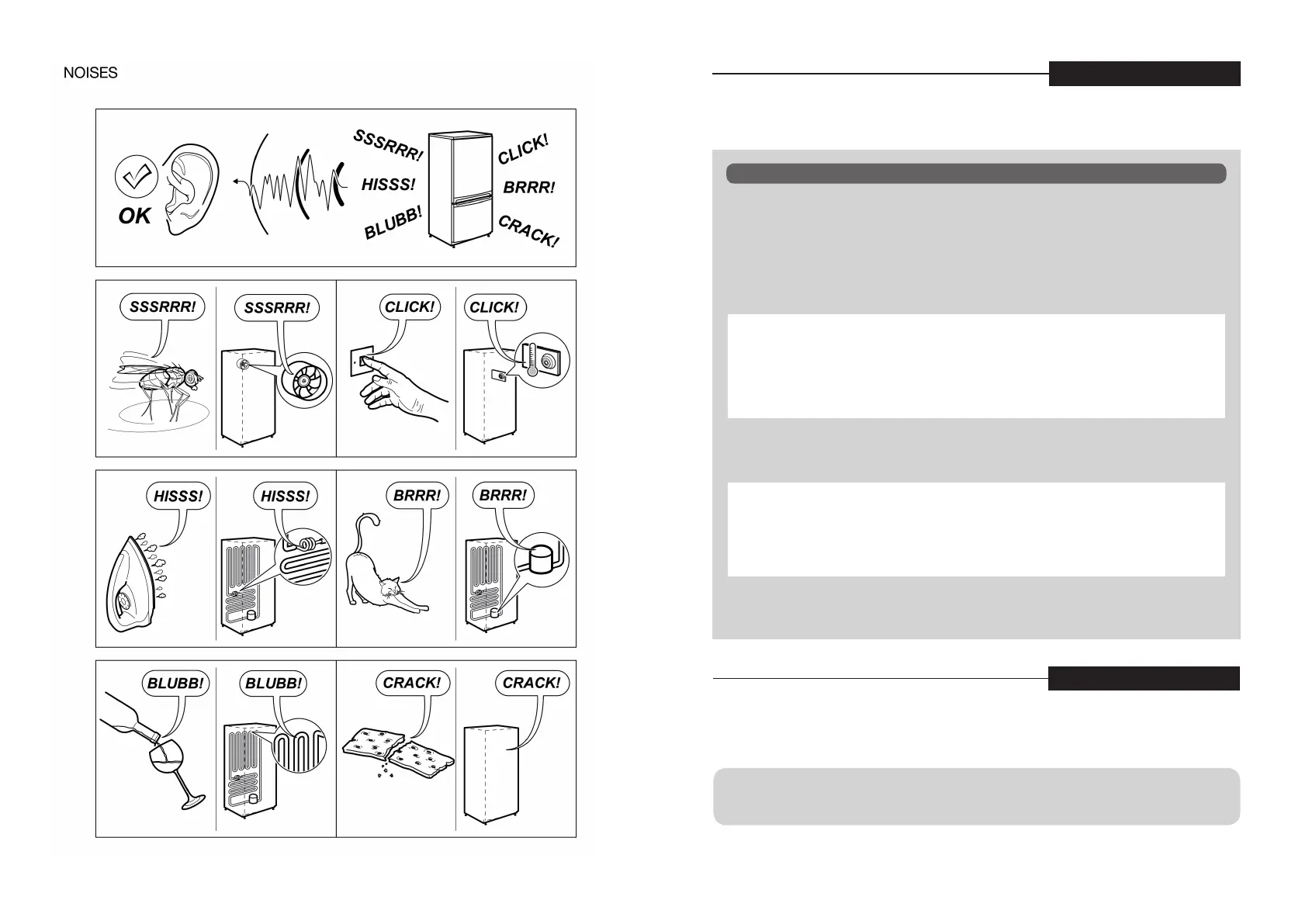 NOISES

OK

SSSRRR!
HISSS!
BLUBB!
CLICK!
BRRR!
CRACK!

SSSRRR!
SSSRRR!
CLICK!
CLICK!

HISSS!
HISSS!
BRRR!
BRRR!

BLUBB!
BLUBB!
CRACK!
CRACK!