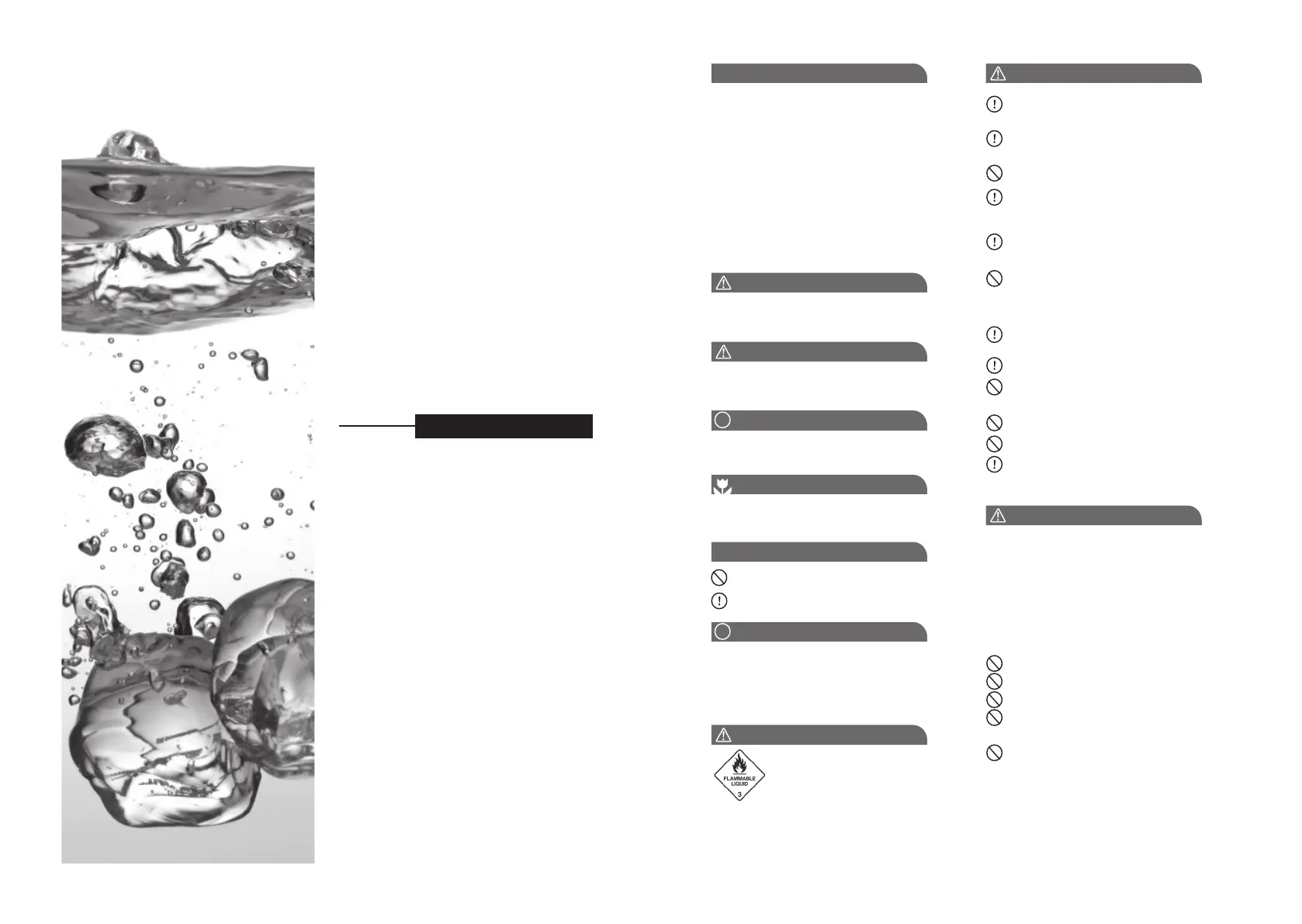 FLAMMABLE
LIQUID
3