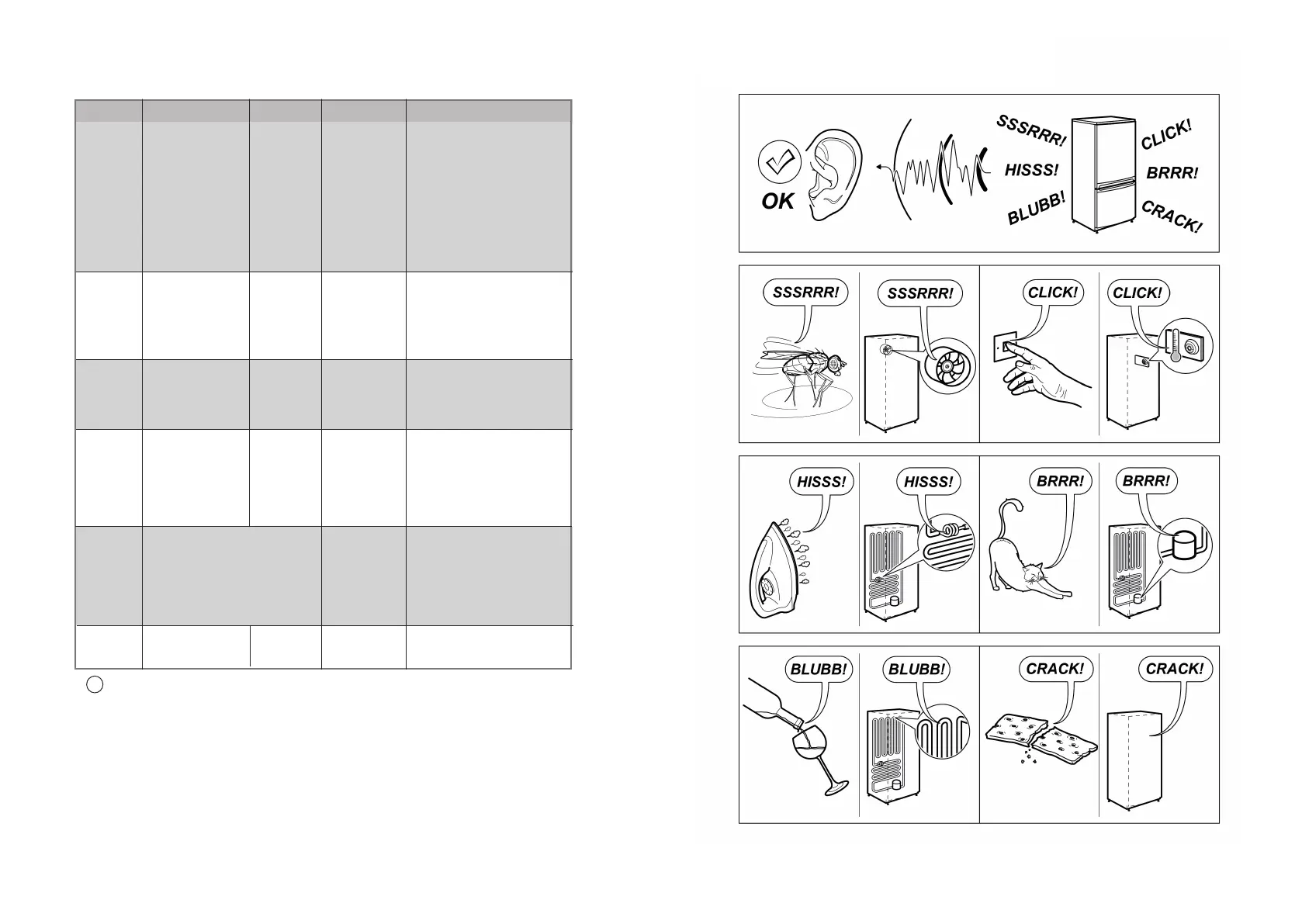 OK

SSSRRR!
HISSS!
BLUBB!
CLICK!
BRRR!
CRACK!

SSSRRR!
SSSRRR!
CLICK!
CLICK!

HISSS!
HISSS!
BRRR!
BRRR!

BLUBB!
BLUBB!
CRACK!
CRACK!