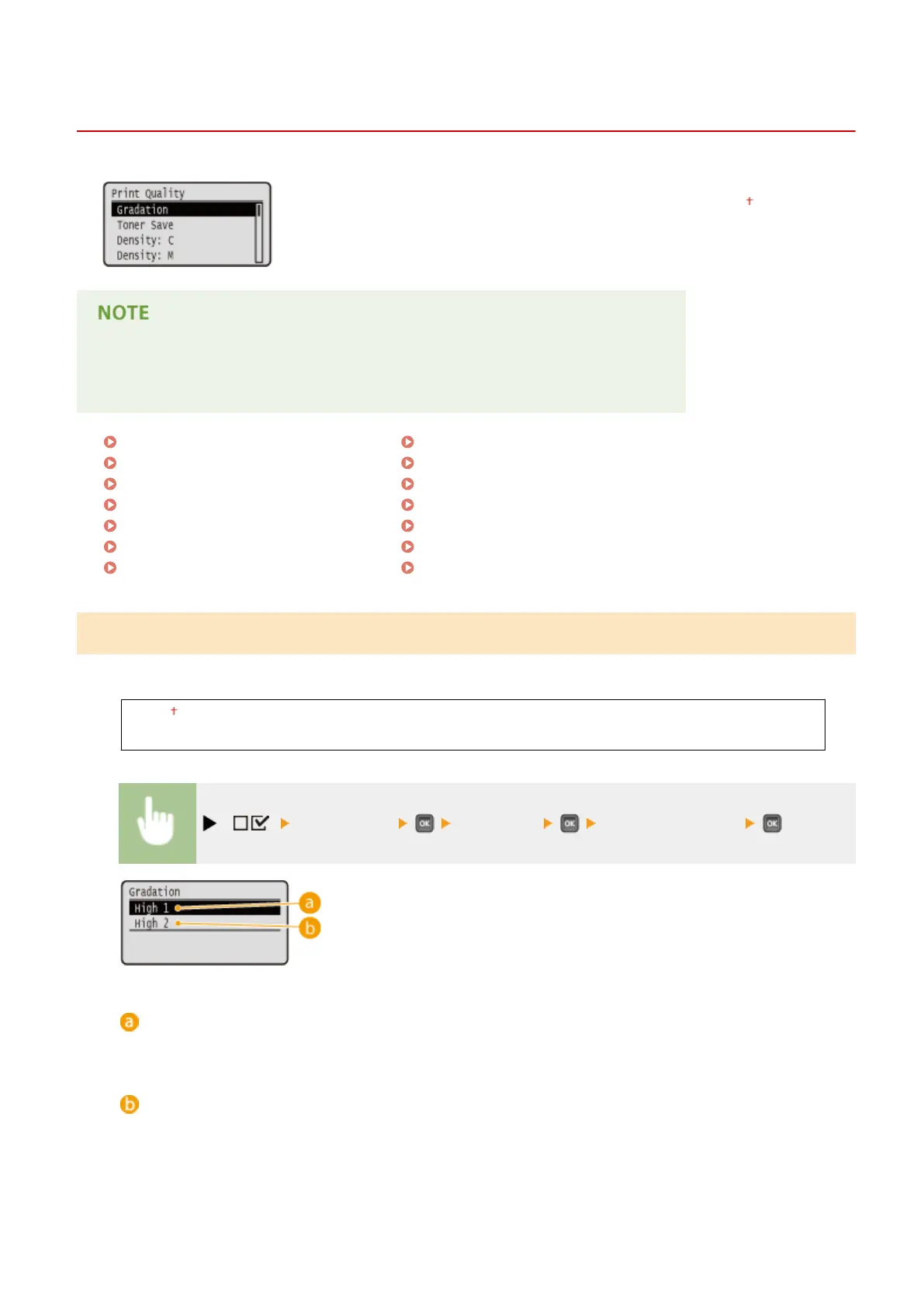 Print Quality
Gradation
Toner Save
Density: C
Density: M

†

NOTE

†

OK

OK

OK

Gradation
High 1
High 2

a

b

a

b