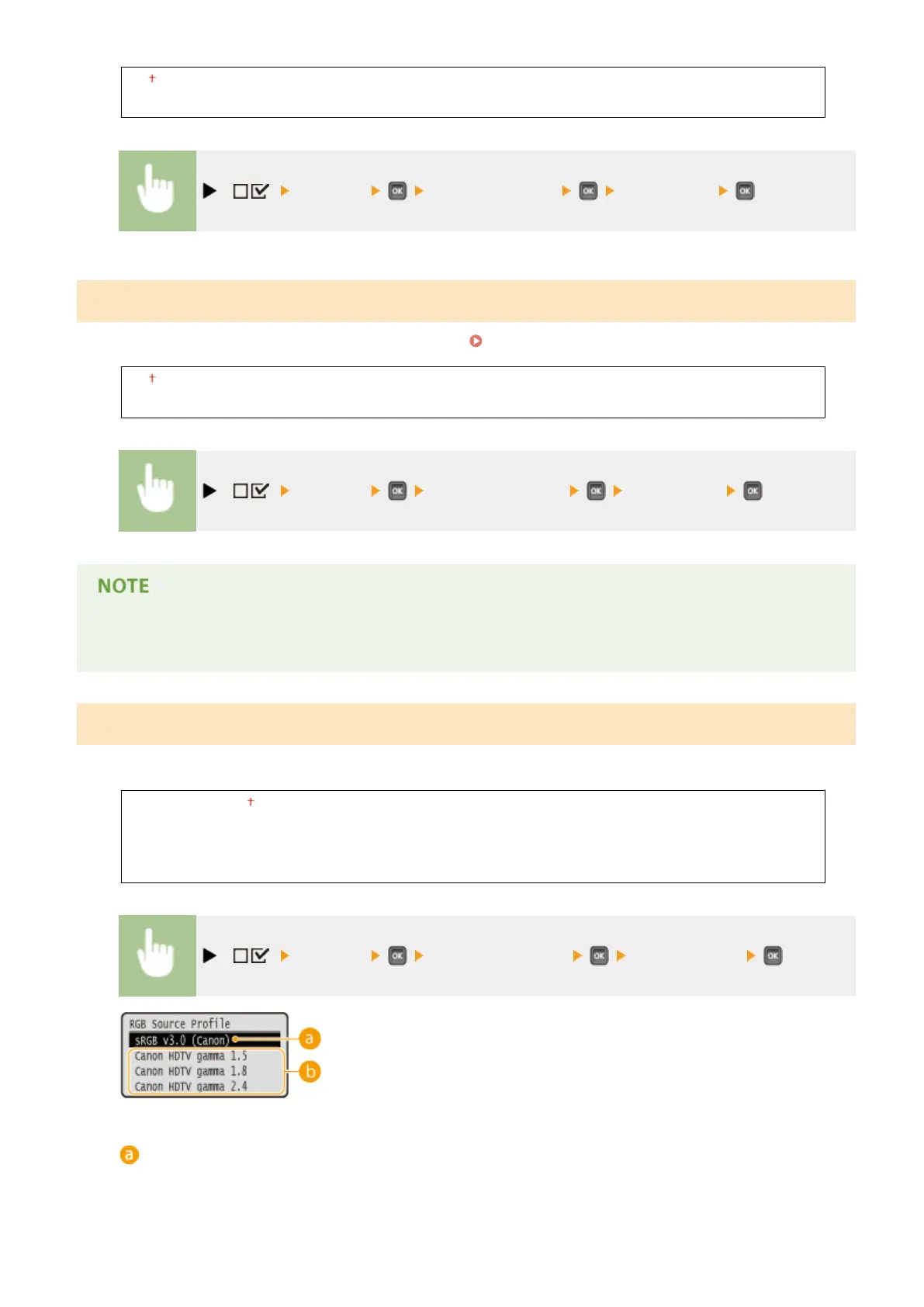 †

OK OK OK

†

OK OK OK

NOTE

†

OK OK OK

RGB Source Profile
sRGB v3.0 (Canon)
Canon HDTV gamma 1.5
Canon HDTV gamma 1.8
Canon HDTV gamma 2.4

a
b

a