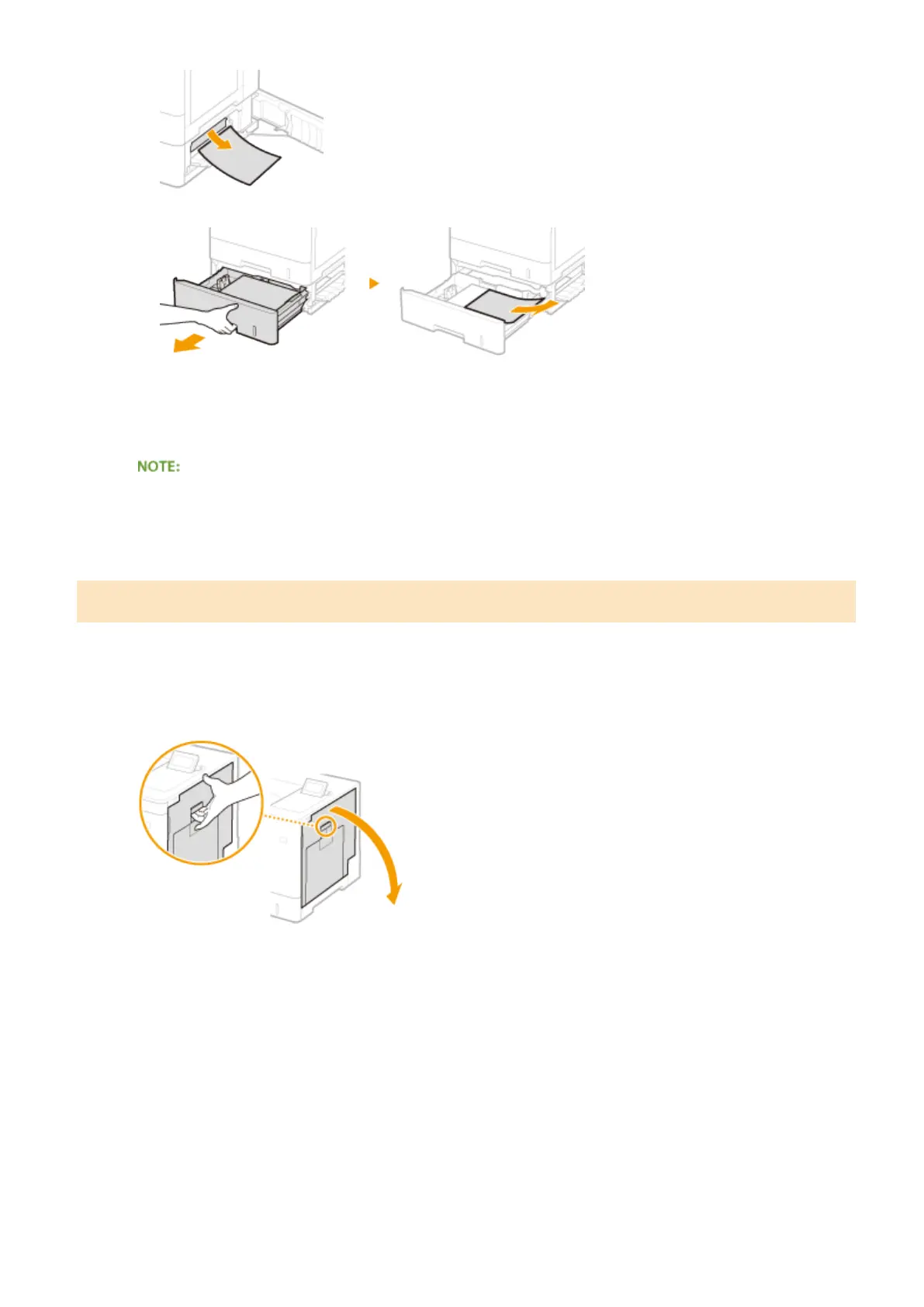 NOTE: