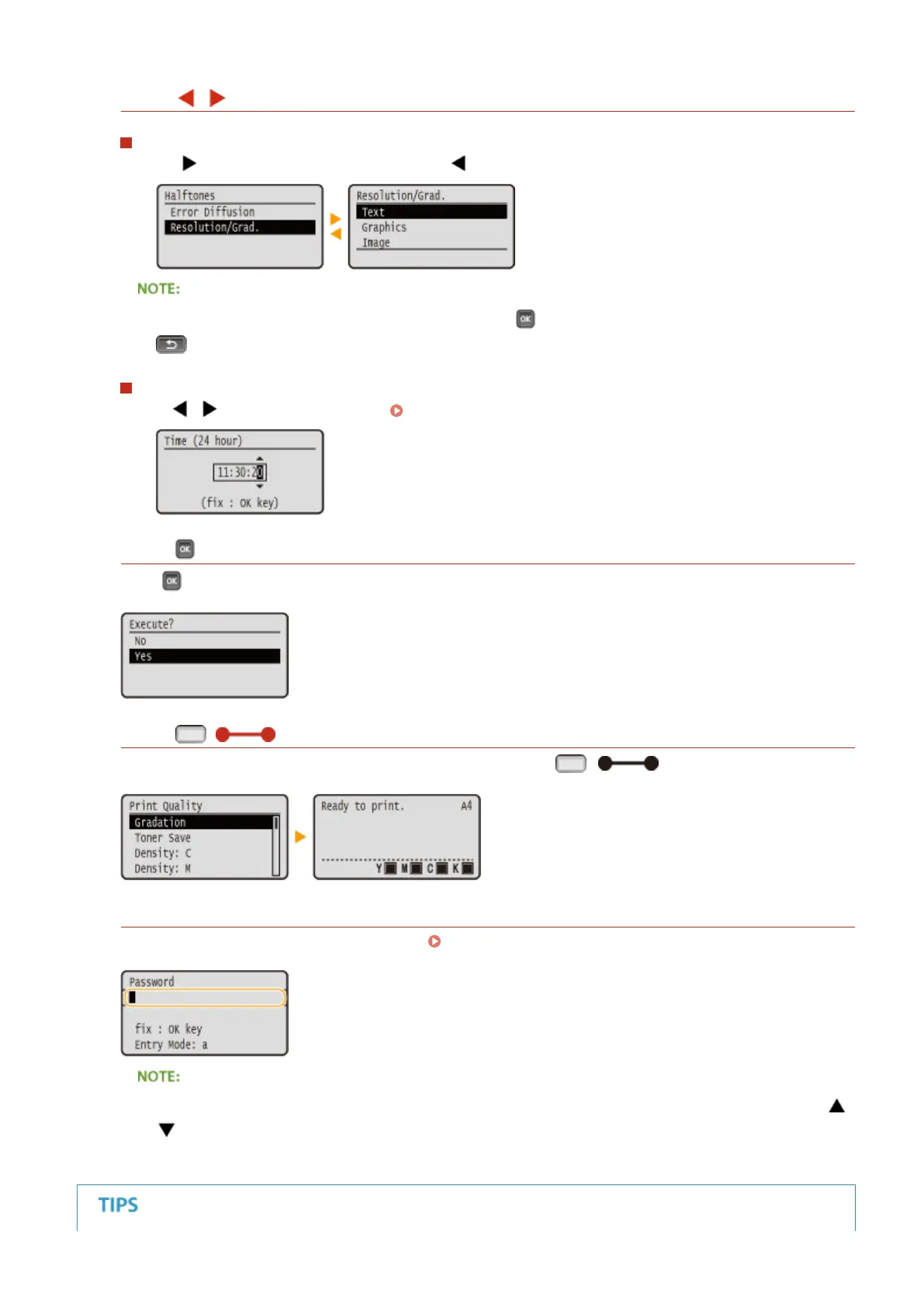 Halftones
Error Diffusion
Resolution/Grad.

Resolution/Grad.
Text
Graphics
Image

NOTE:

OK

Time (24 hour)
11:30:20
(fix : OK key)

OK

OK

Execute?
No
Yes

Print Quality
Gradation
Toner Save
Density: C
Density: M

Ready to print. A4
Y M C K

Password
fix : OK key
Entry Mode: a

NOTE:

TIPS