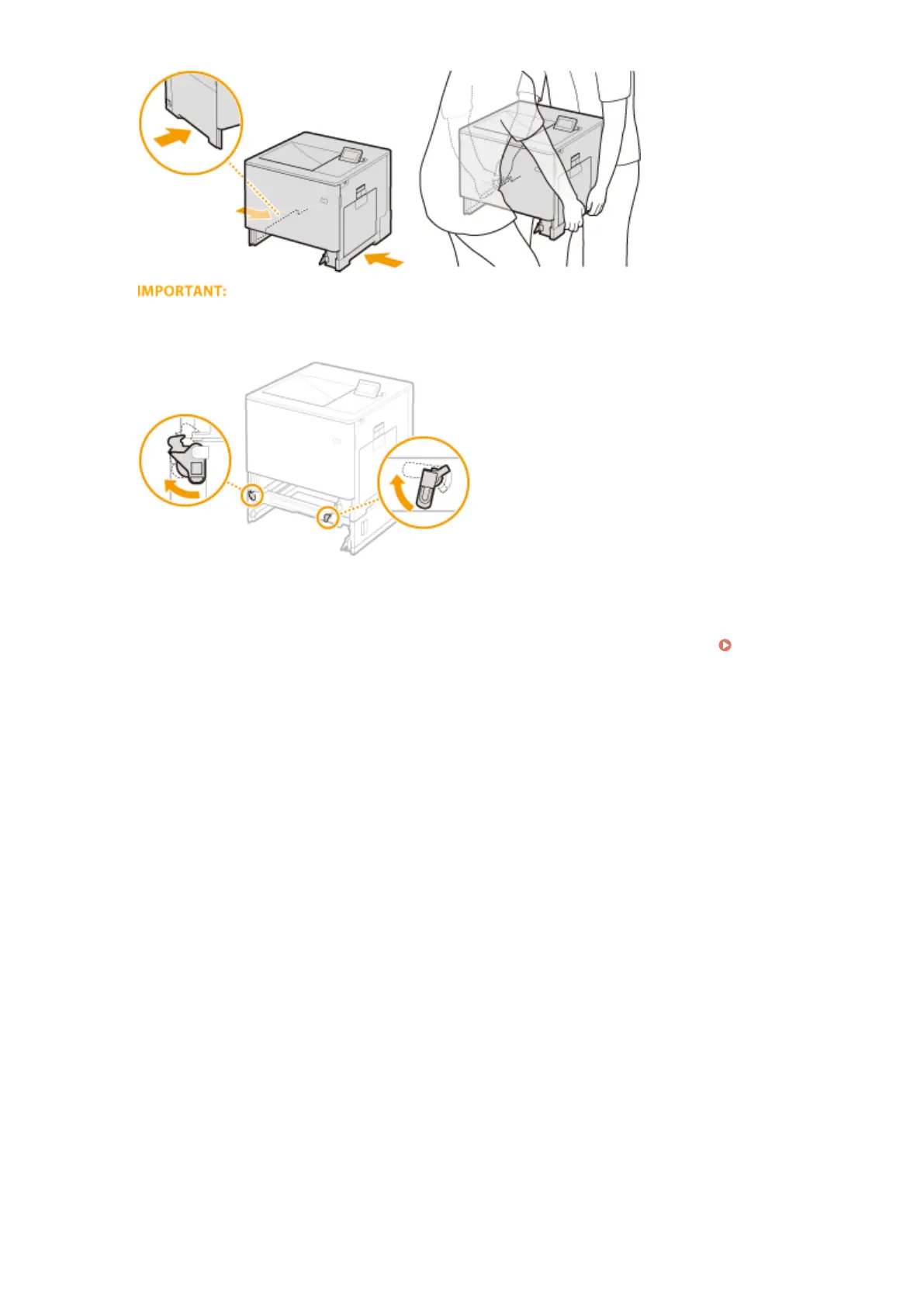 IMPORTANT: