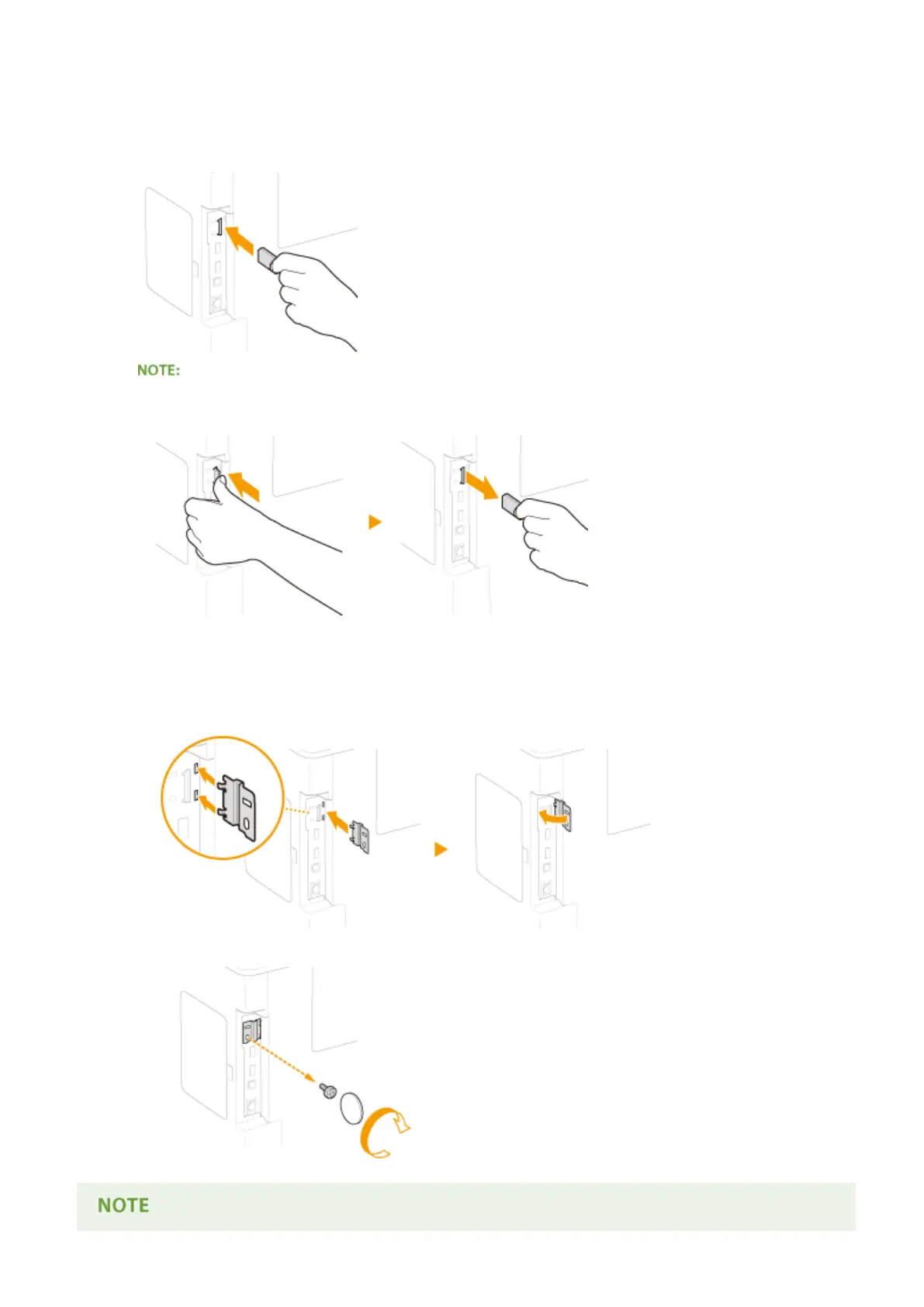 NOTE:

NOTE