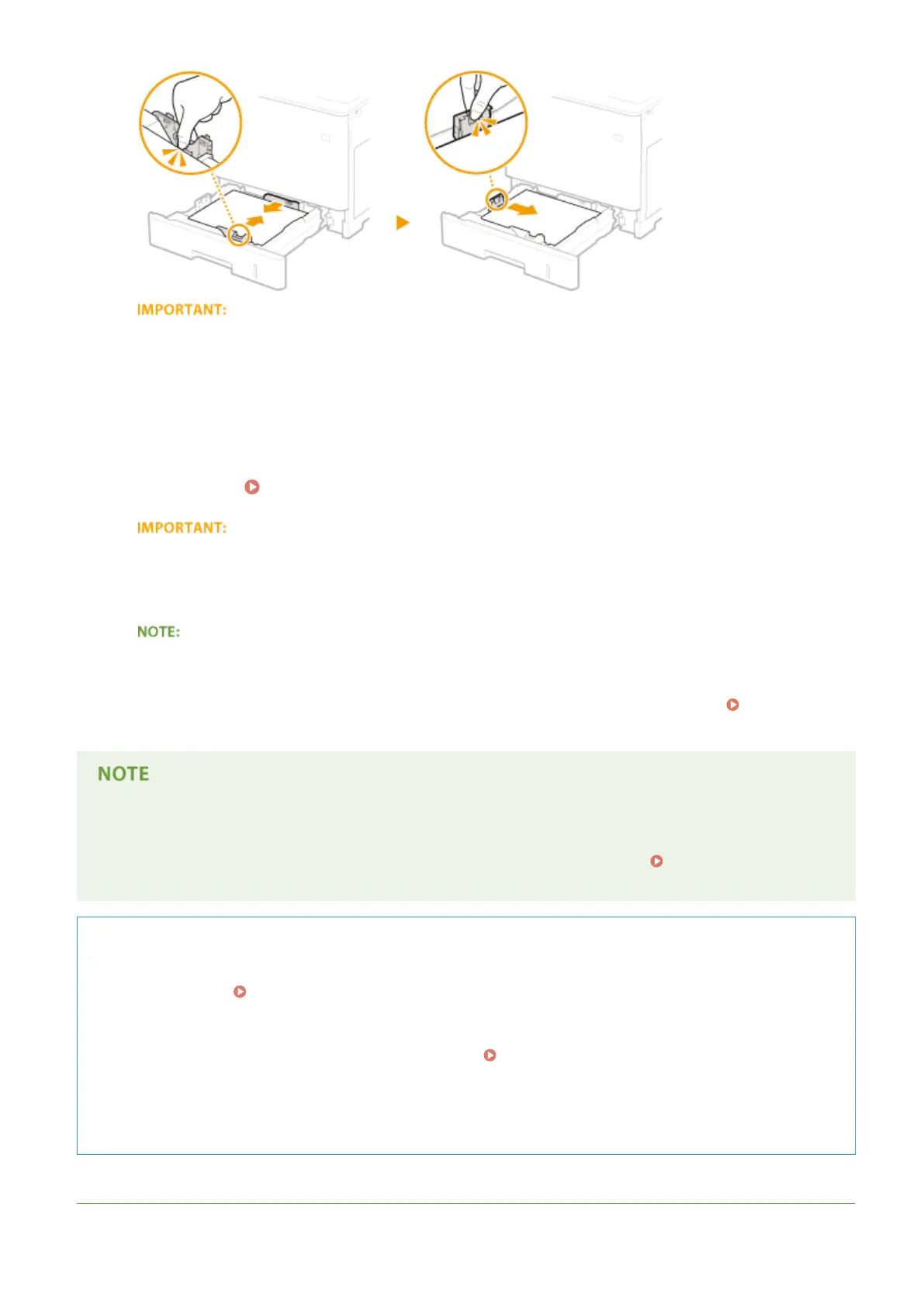 IMPORTANT:

IMPORTANT:

NOTE:

NOTE