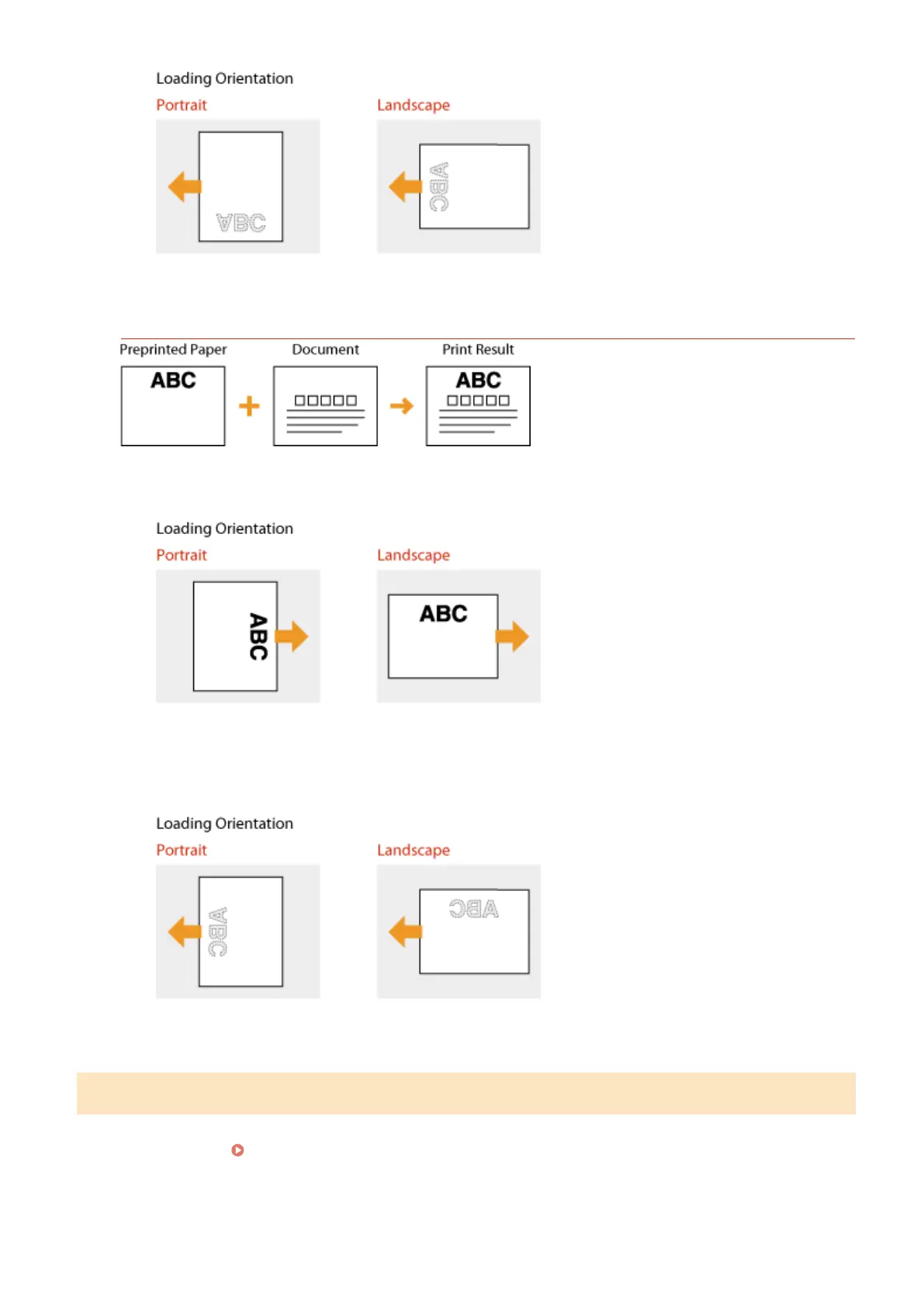 Loading Orientation

Portrait

ABC

Landscape

ABC

Preprinted Paper

ABC

Document

Print Result

ABC

Loading Orientation

Portrait

ABC

Landscape

ABC

Loading Orientation

Portrait

ABC

Landscape

ABC