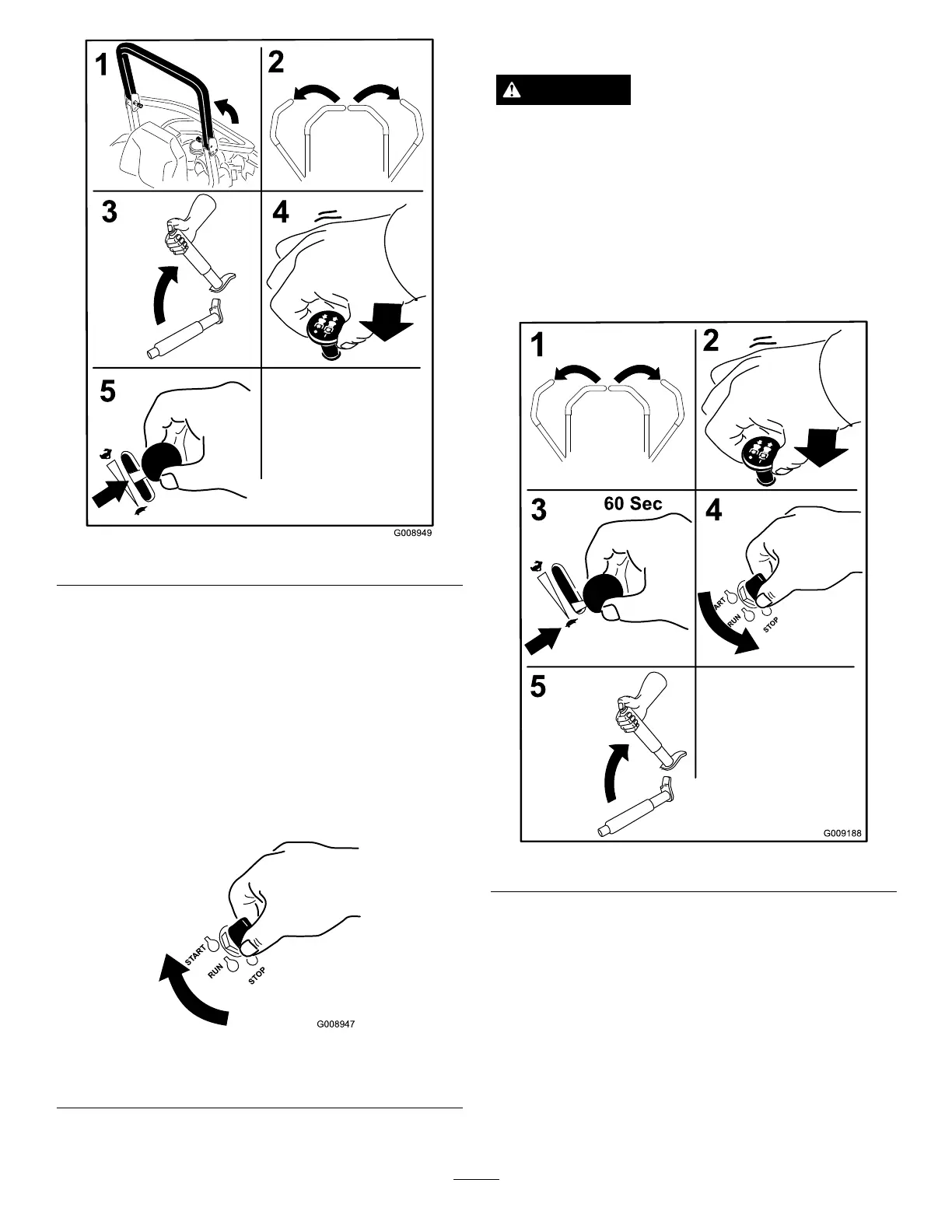 1
2
3
4
5
G008949

START
RUN
STOP
G008947

1
2
3
60 Sec
4
ART
RUN
STOP
5
G009188