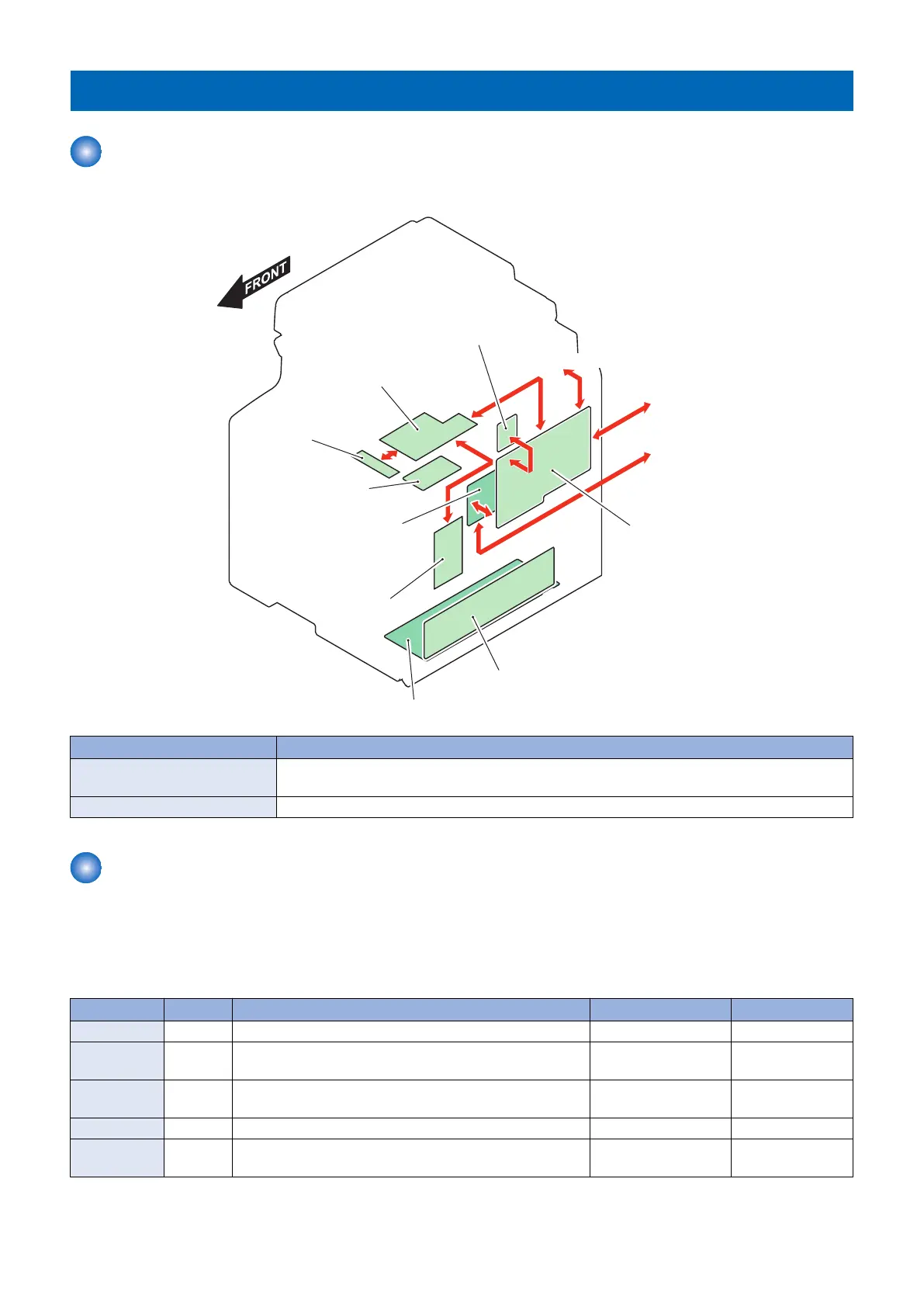 FRONT