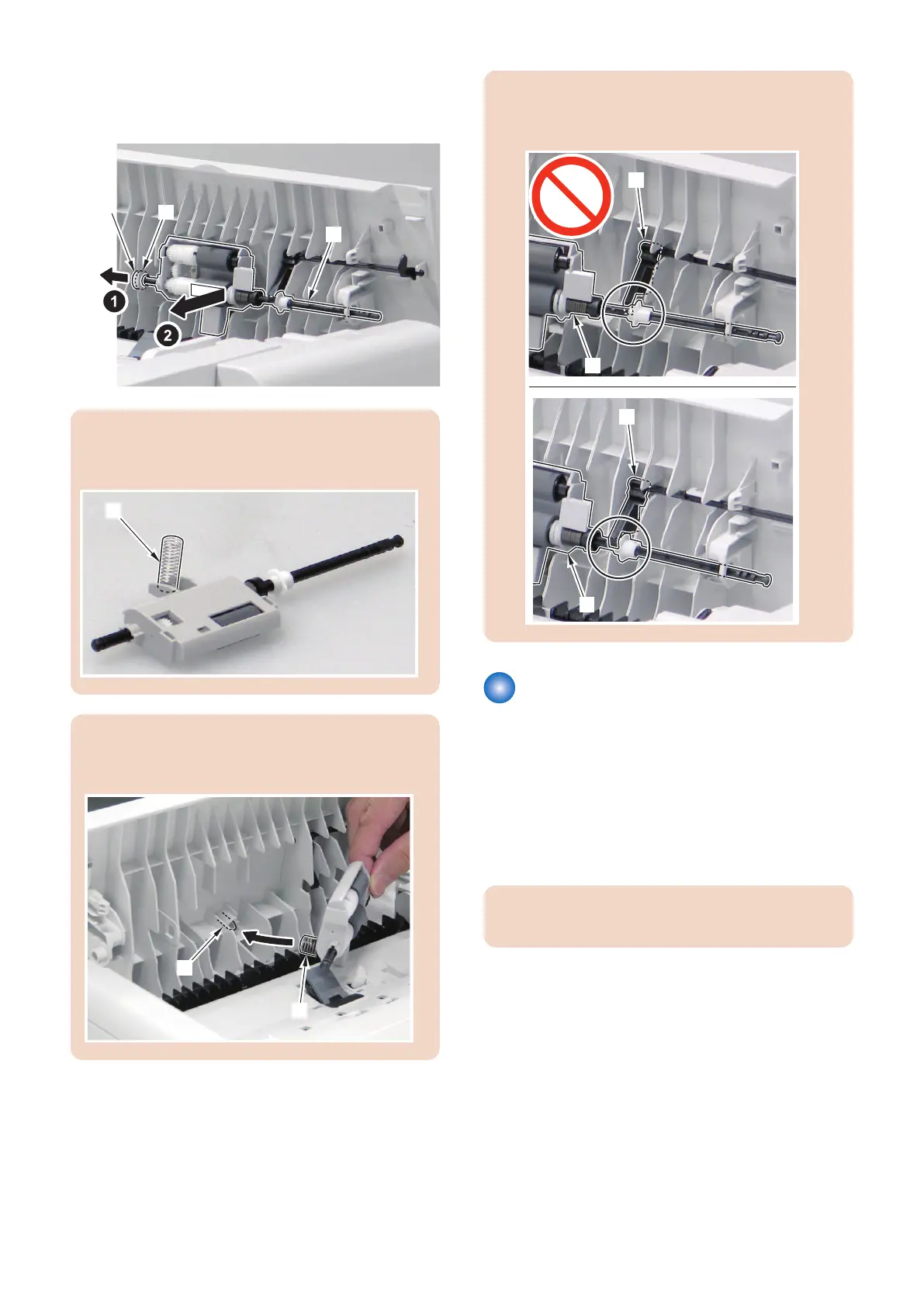 1

2