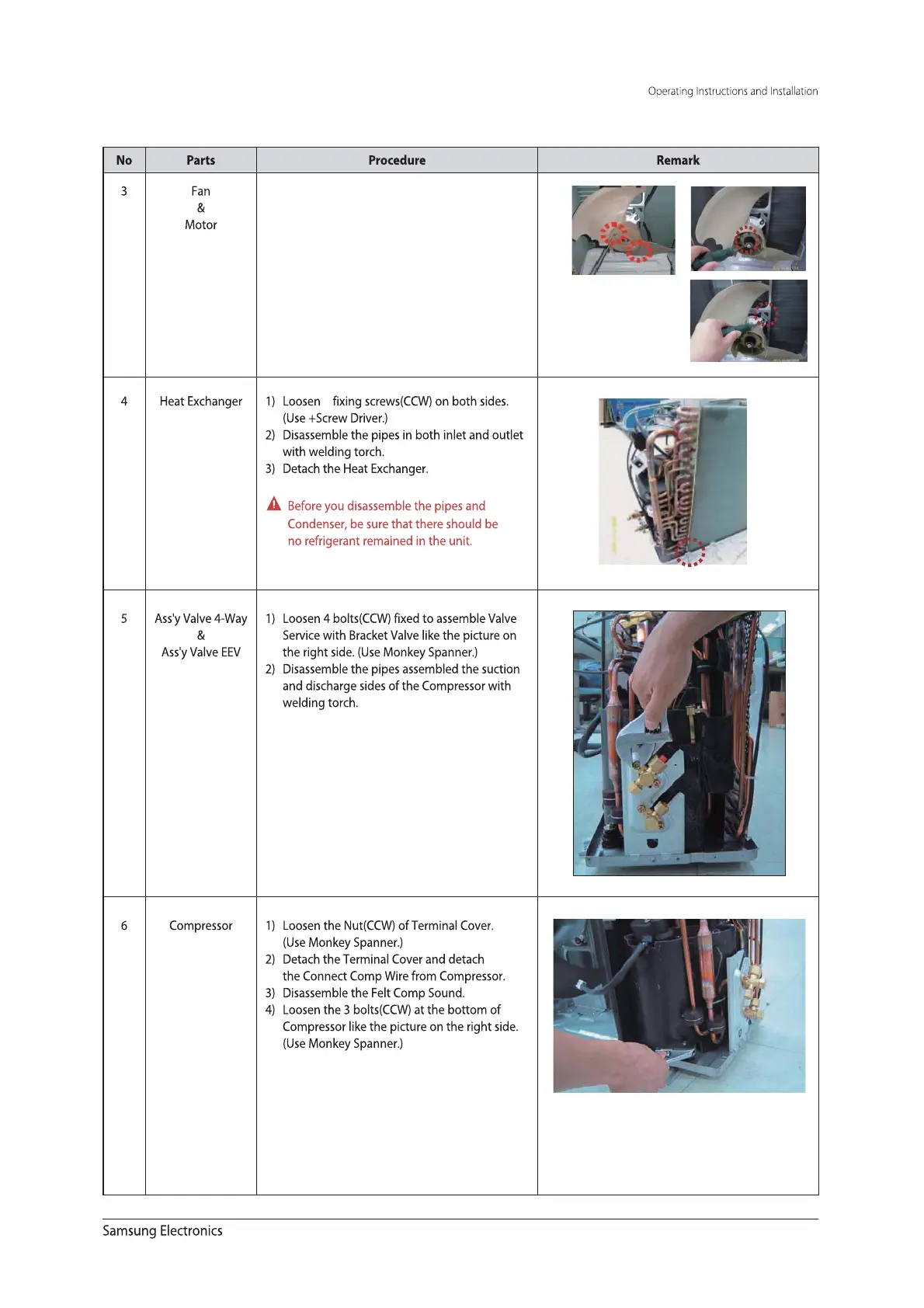 Operating Instructions and Installation

| No | Parts | Procedure | Remark |
|---|---|---|---|
| 3 | Fan & Motor | | |
| 4 | Heat Exchanger | 1) Loosen fixing screws(CCW) on both sides. (Use +Screw Driver.) 2) Disassemble the pipes in both inlet and outlet with welding torch. 3) Detach the Heat Exchanger. Before you disassemble the pipes and Condenser, be sure that there should be no refrigerant remained in the unit. | |
| 5 | Ass'y Valve 4-Way & Ass'y Valve EEV | 1) Loosen 4 bolts(CCW) fixed to assemble Valve Service with Bracket Valve like the picture on the right side. (Use Monkey Spanner.) 2) Disassemble the pipes assembled the suction and discharge sides of the Compressor with welding torch. | |
| 6 | Compressor | 1) Loosen the Nut(CCW) of Terminal Cover. (Use Monkey Spanner.) 2) Detach the Terminal Cover and detach the Connect Comp Wire from Compressor. 3) Disassemble the Felt Comp Sound. 4) Loosen the 3 bolts(CCW) at the bottom of Compressor like the picture on the right side. (Use Monkey Spanner.) | |

Samsung Electronics