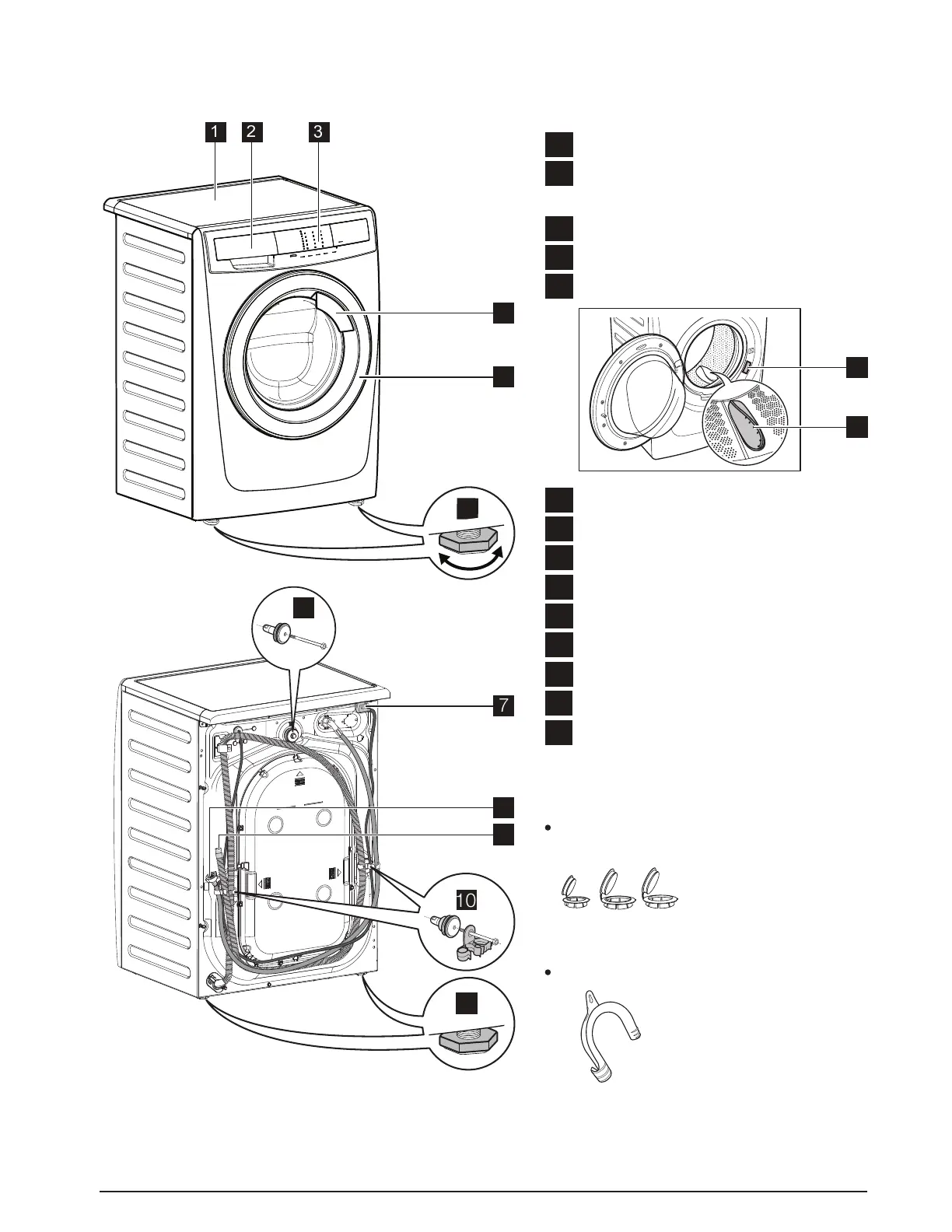 1 2 3

7

10