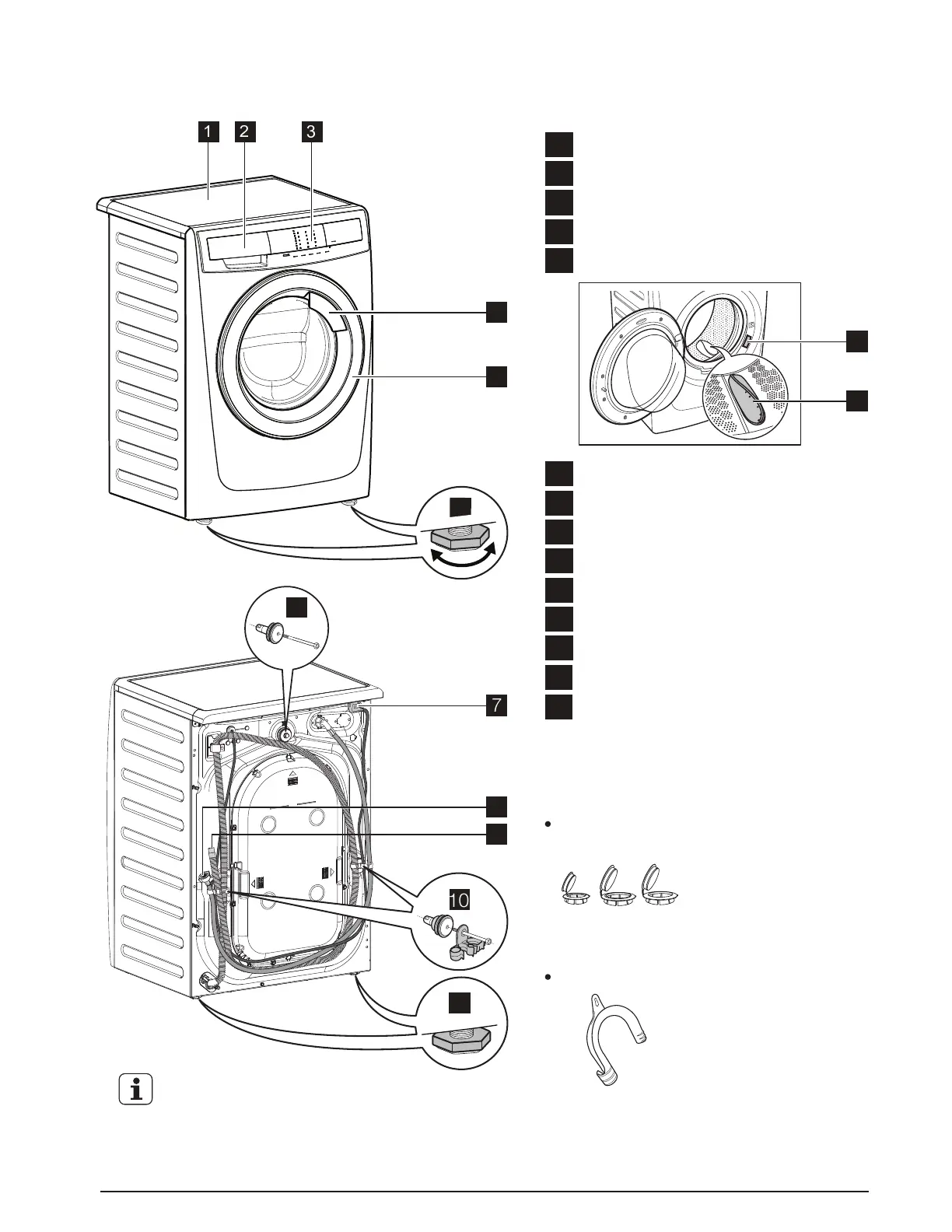 1 2 3

7

10