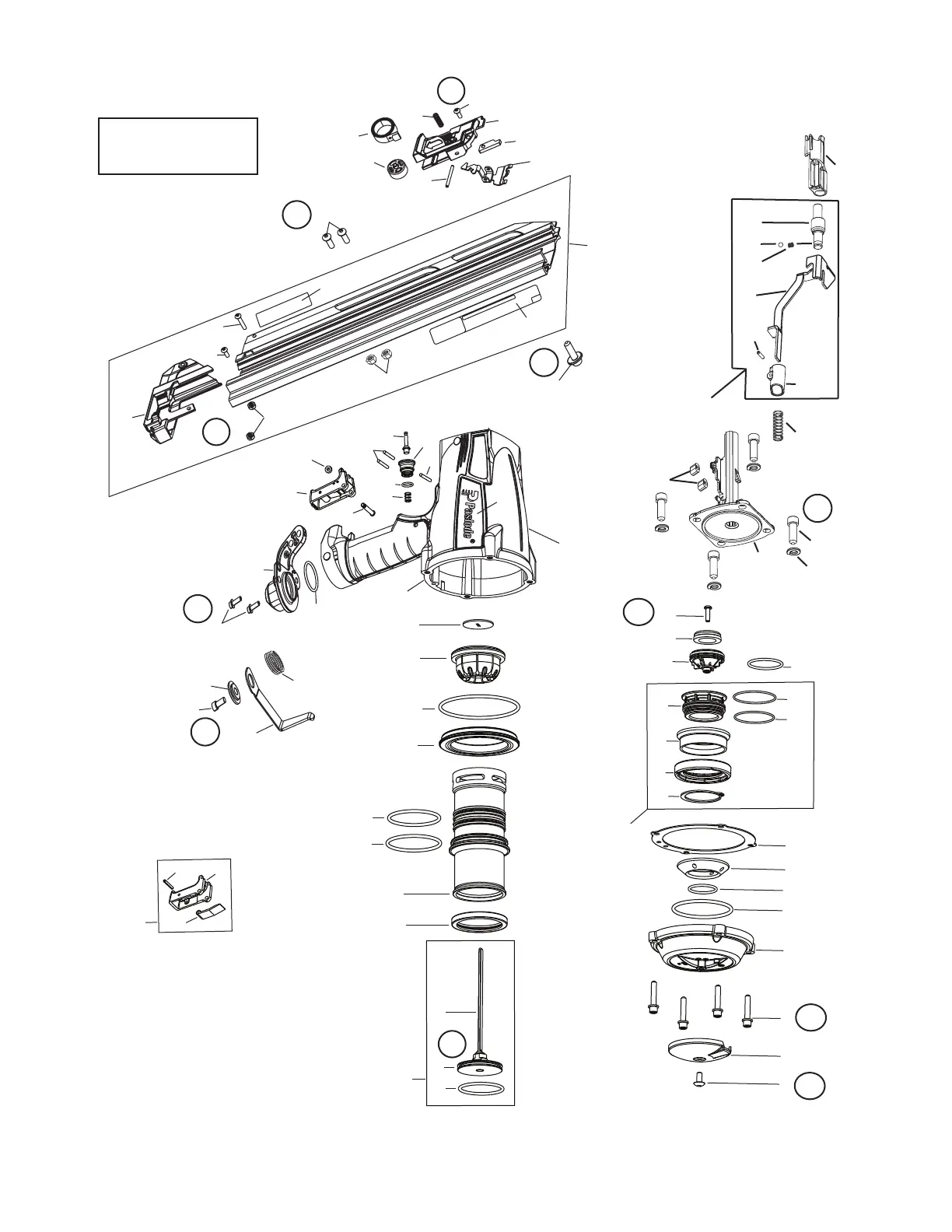 Paslode