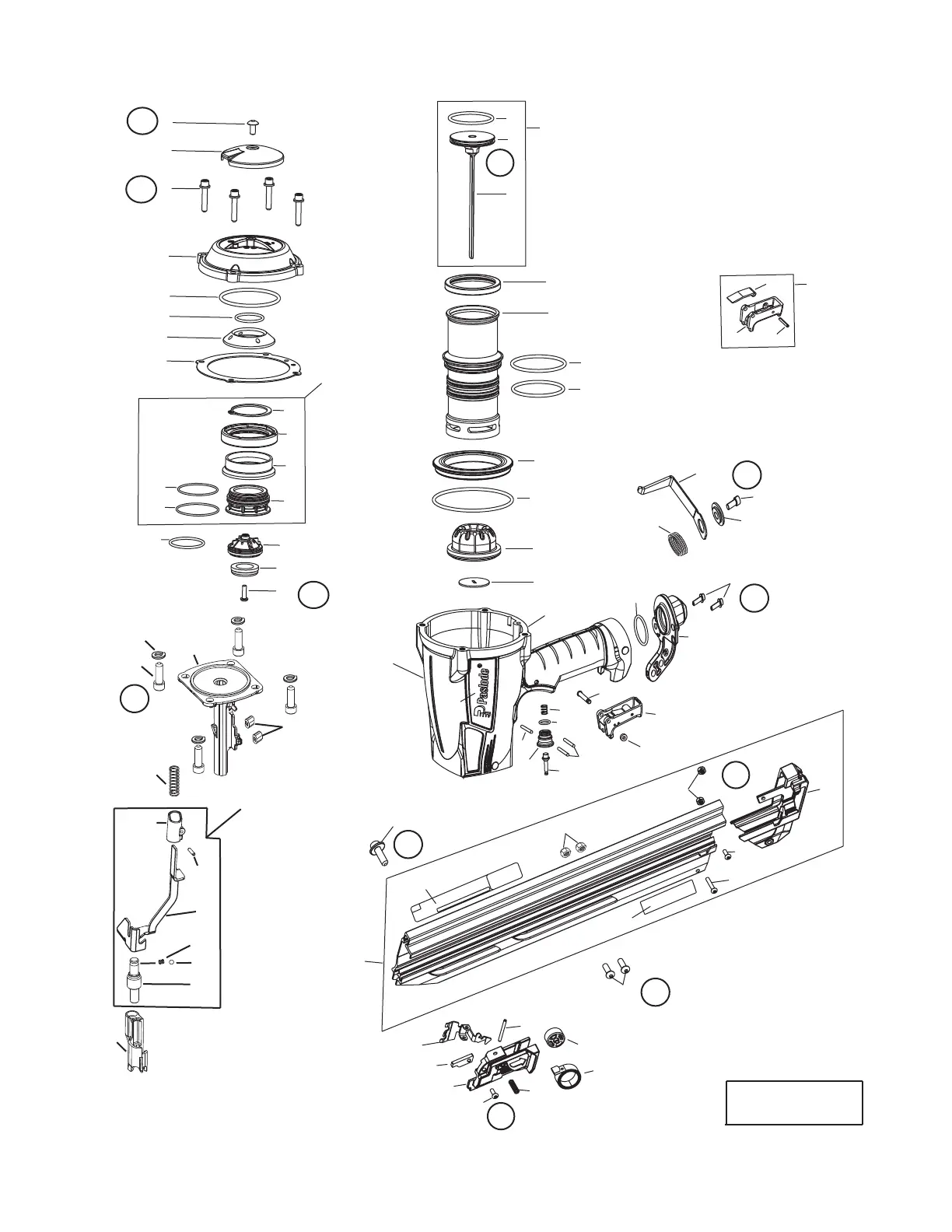 Paslode