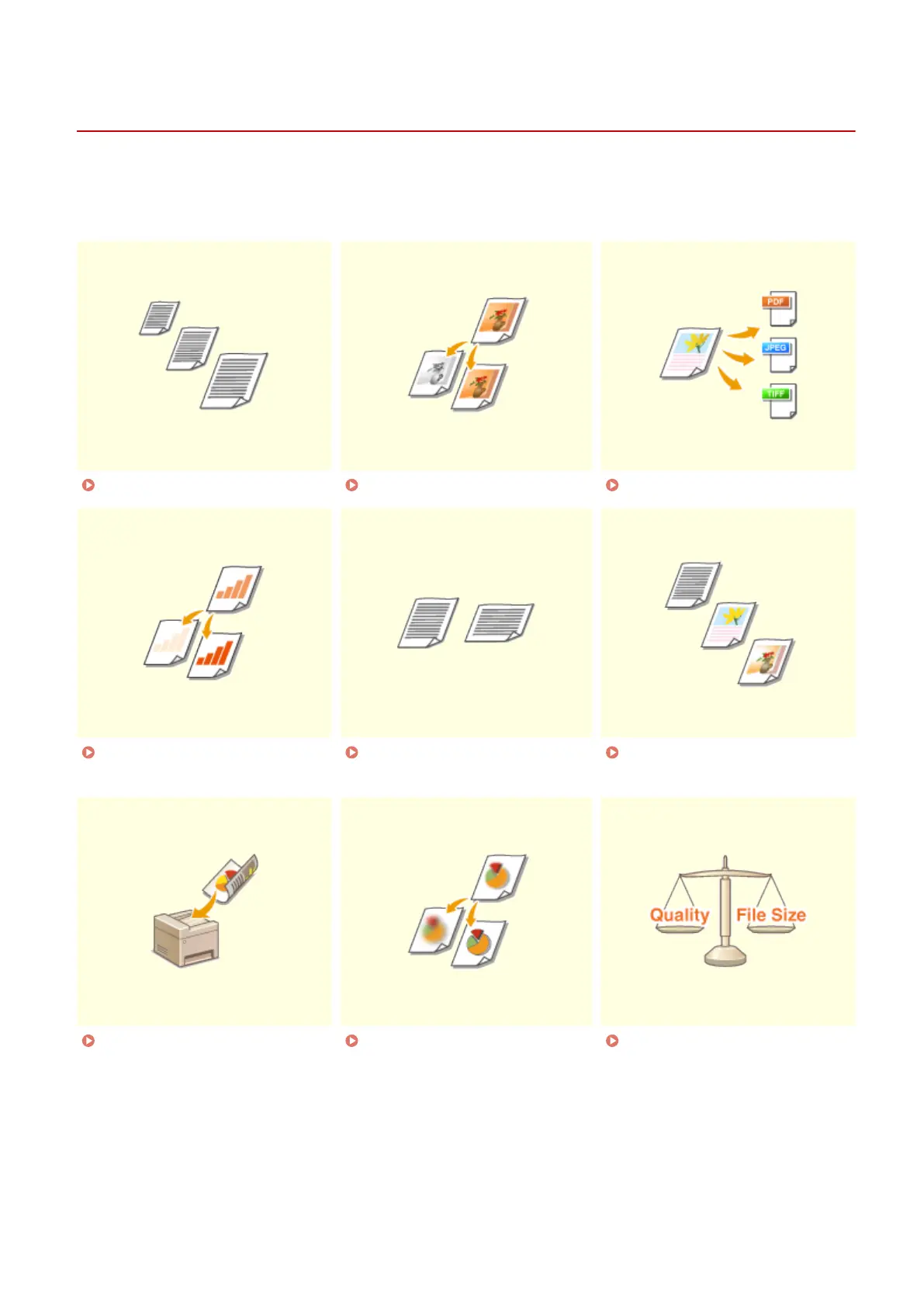 PDF

JPEG

TIFF

Quality

File Size