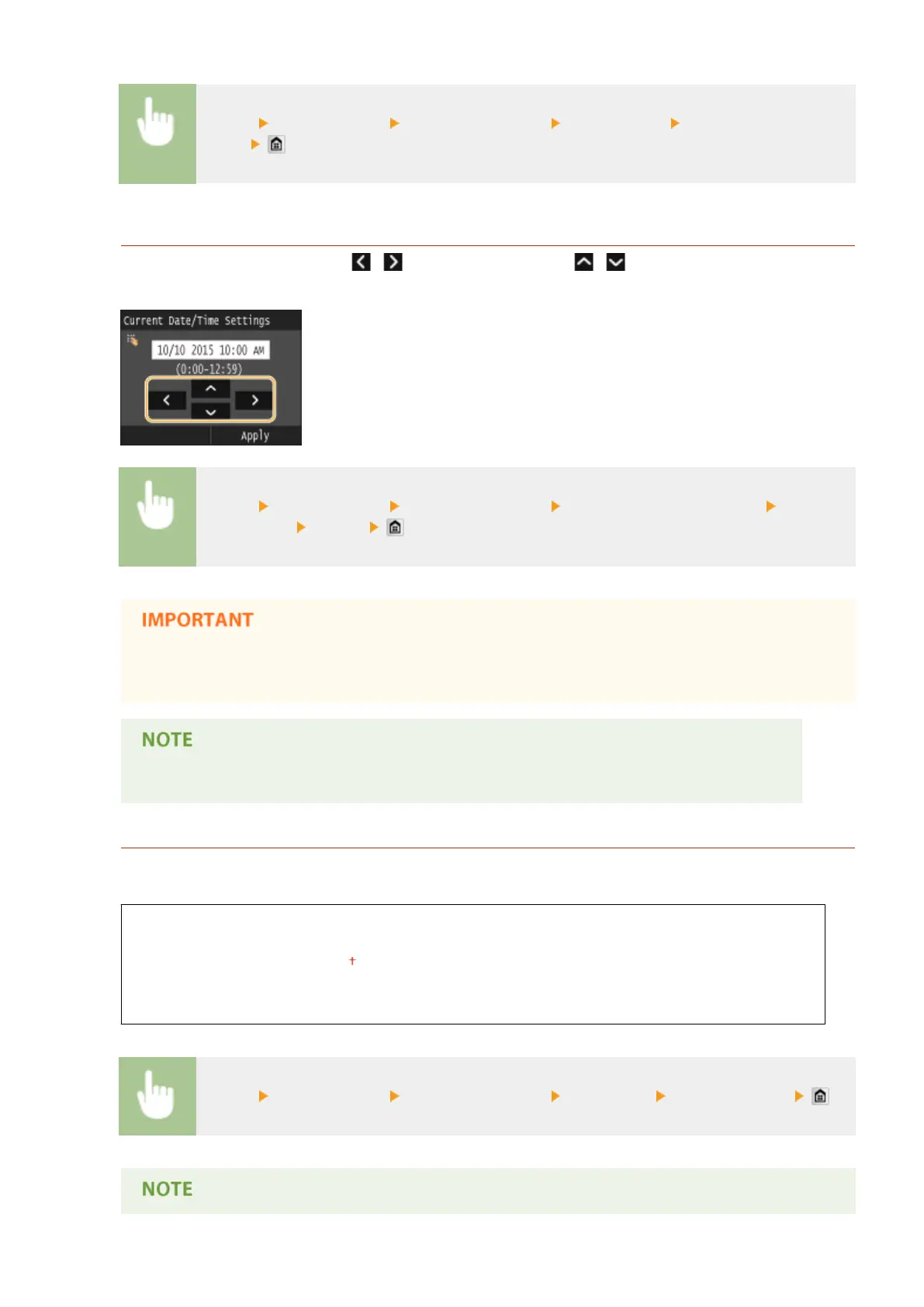 Current Date/Time Settings

10/10 2015 10:00 AM

(0:00-12:59)

Apply

IMPORTANT

NOTE

†

NOTE