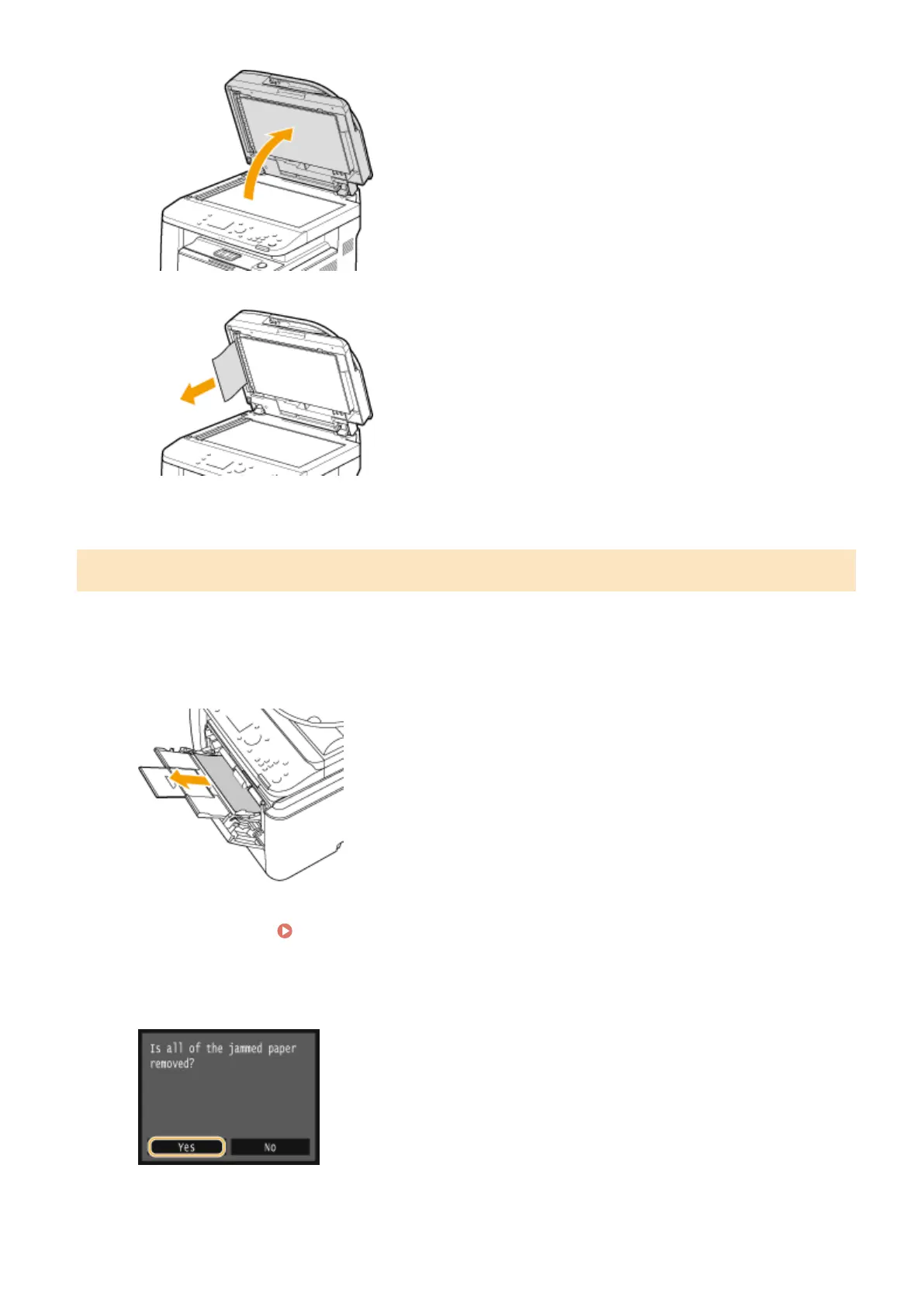 Is all of the jammed paper removed?

Yes

No