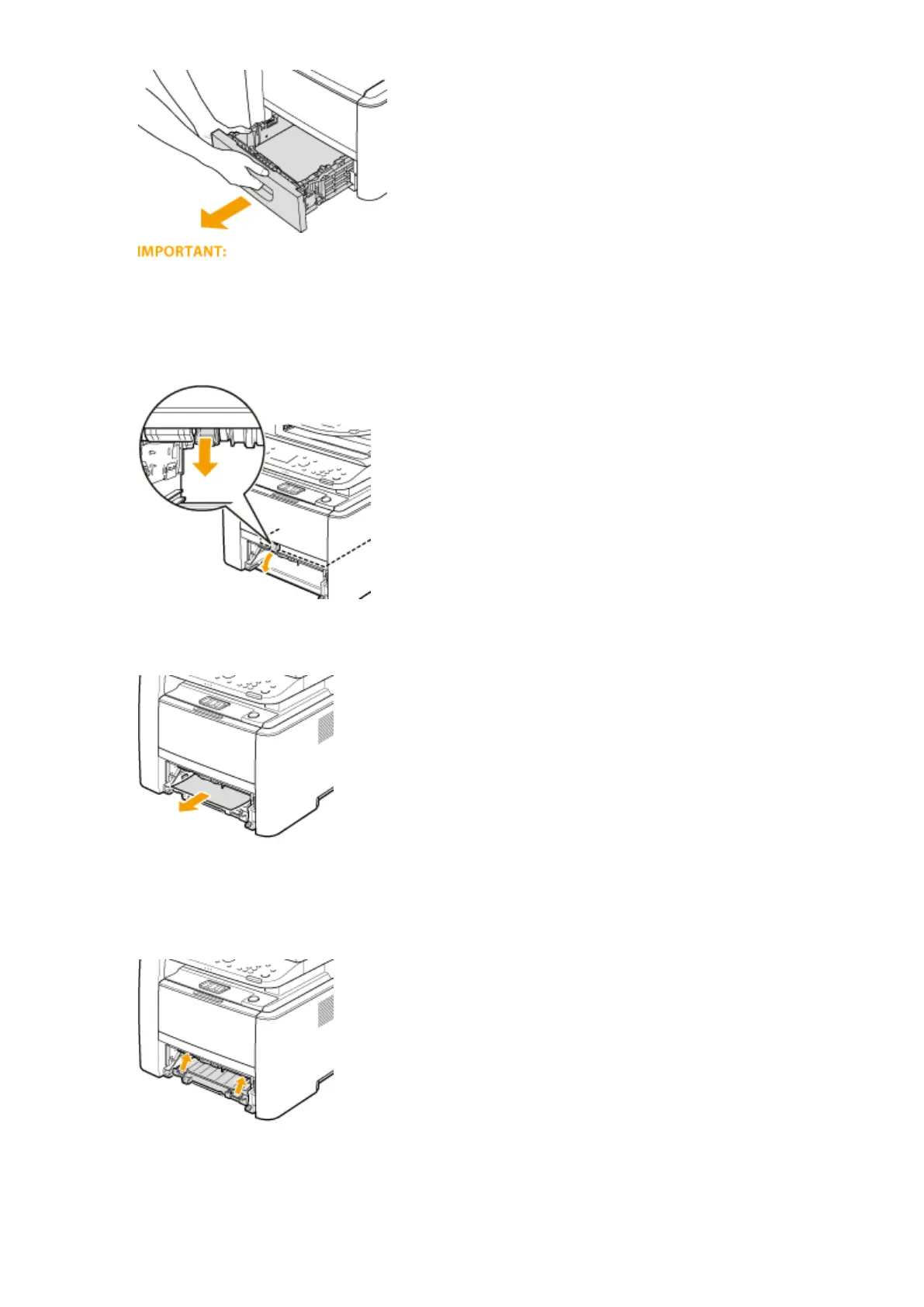 IMPORTANT: