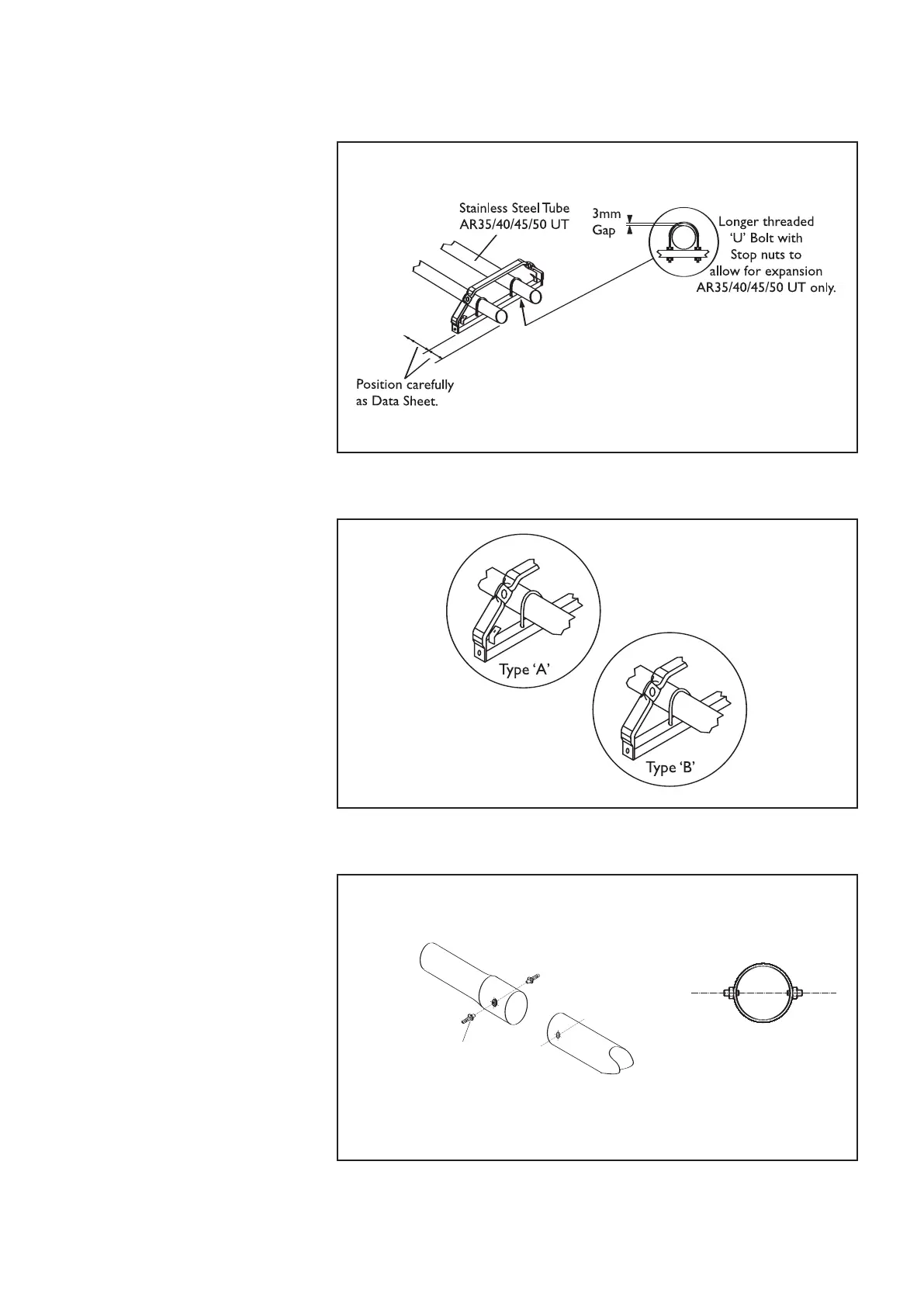 Stainless Steel Tube AR35/40/45/50 UT

3mm Gap

Longer threaded 'U' Bolt with Stop nuts to allow for expansion AR35/40/45/50 UT only.

Position carefully as Data Sheet.

Type 'A'

Type 'B'