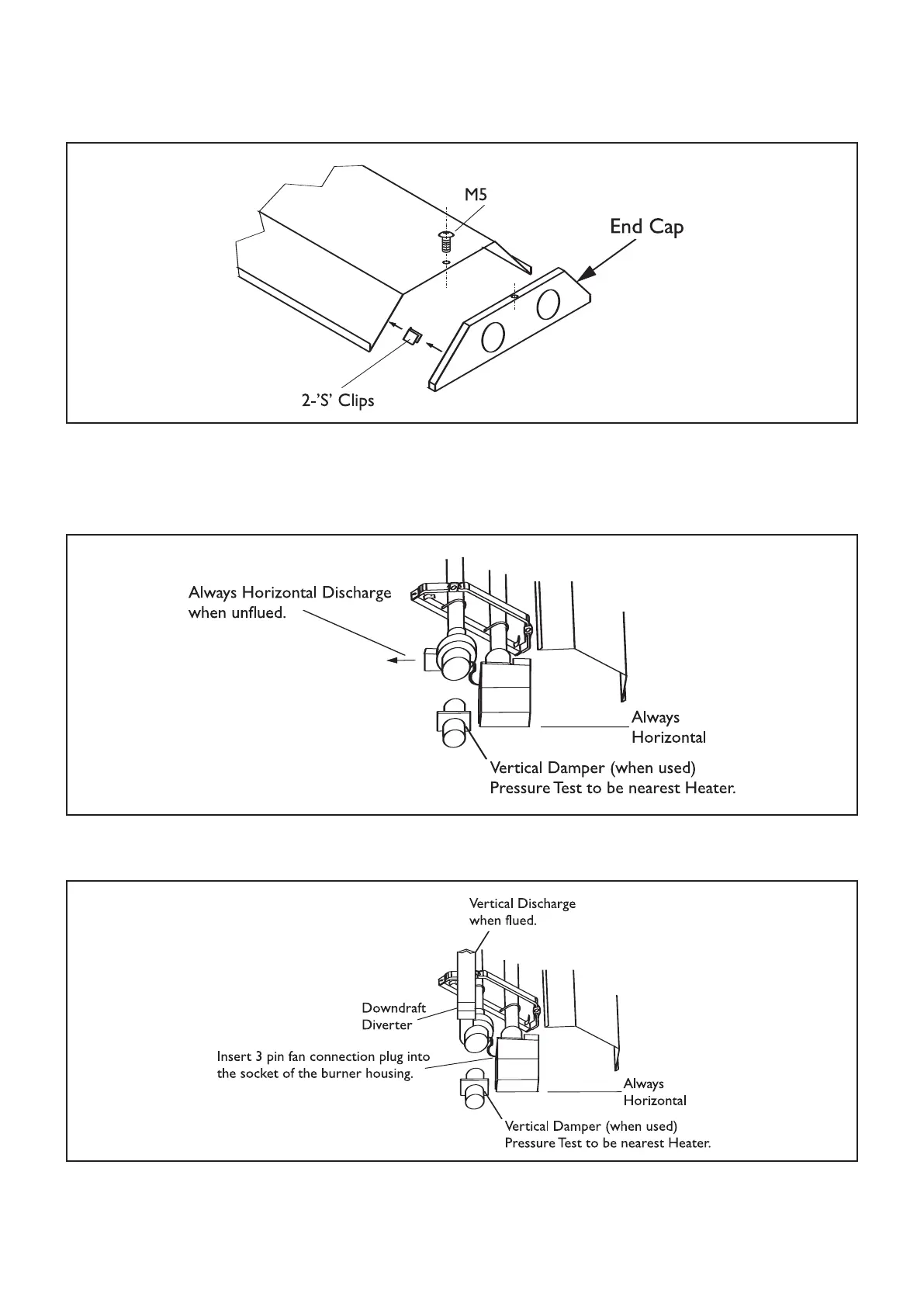 M5

End Cap

2-'S' Clips

Always Horizontal Discharge when unflued.

Always Horizontal

Vertical Damper (when used) Pressure Test to be nearest Heater.

Vertical Discharge when flued.

Downdraft Diverter

Insert 3 pin fan connection plug into the socket of the burner housing.

Always Horizontal

Vertical Damper (when used) Pressure Test to be nearest Heater.