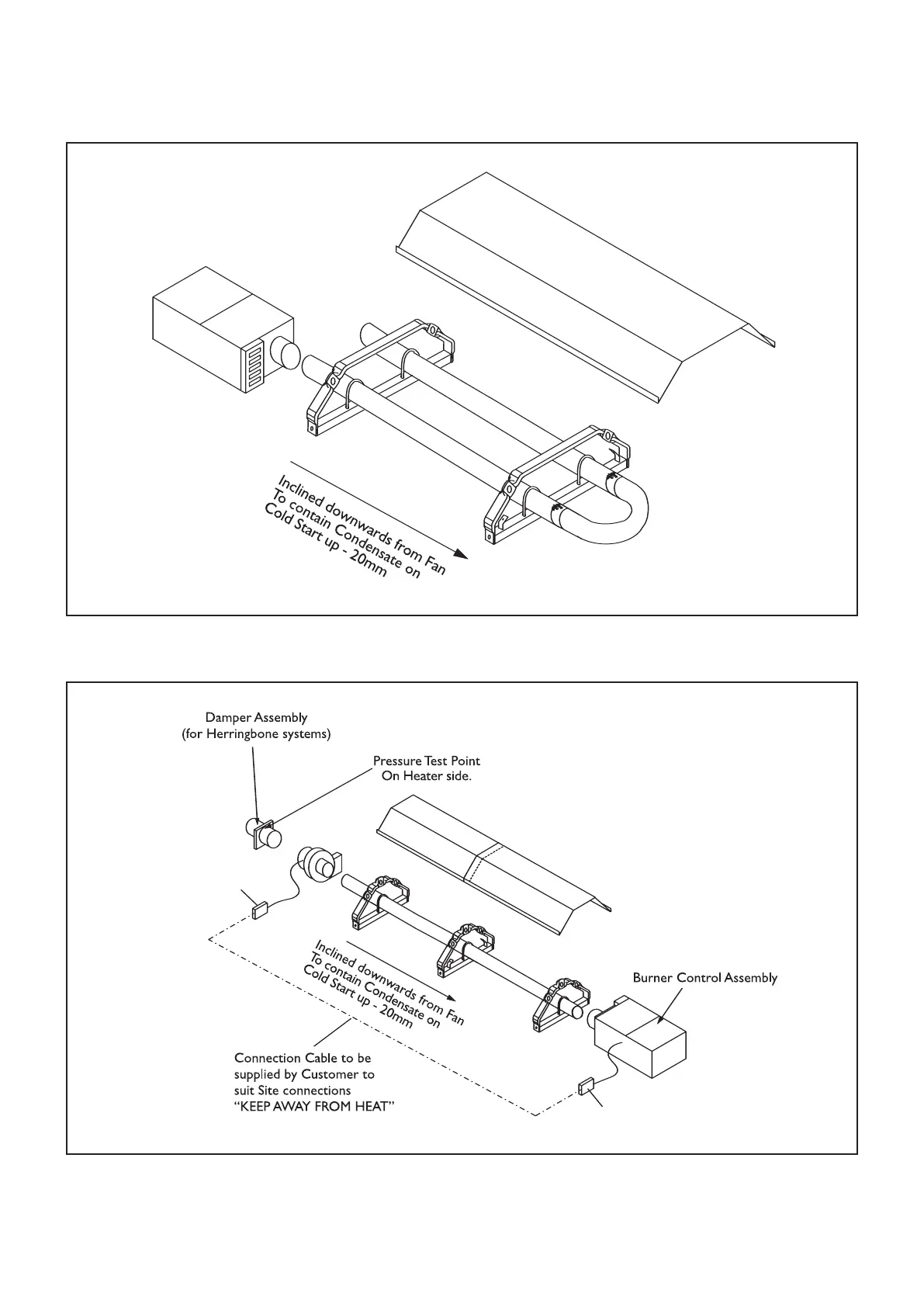 Inclined downwards from Fan
To contain Condensate on
Cold Start up - 20mm

Damper Assembly
(for Herringbone systems)

Pressure Test Point
On Heater side.

Inclined downwards from Fan
To contain Condensate on
Cold Start up - 20mm

Burner Control Assembly

Connection Cable to be supplied by Customer to suit Site connections
“KEEP AWAY FROM HEAT”