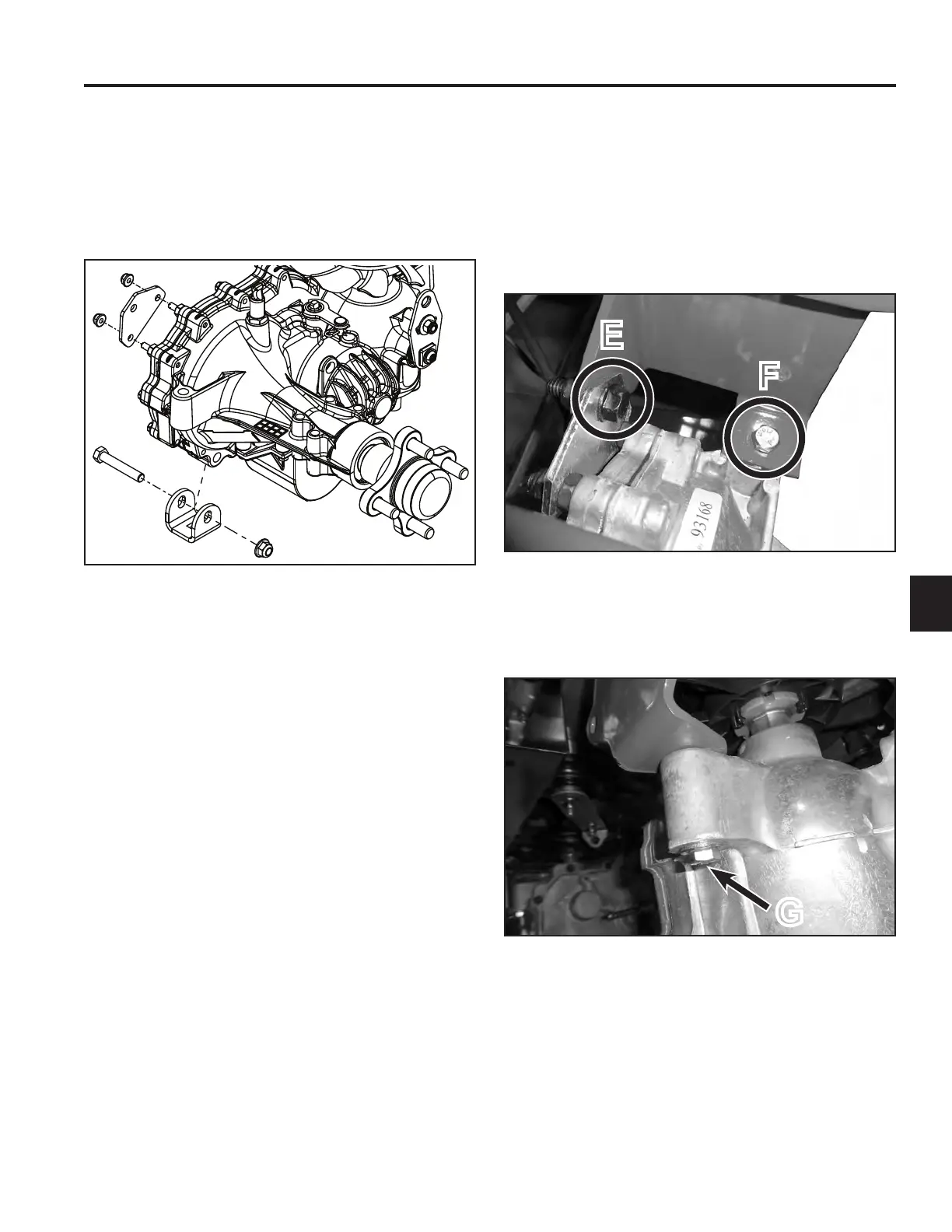 E

F

93168

G