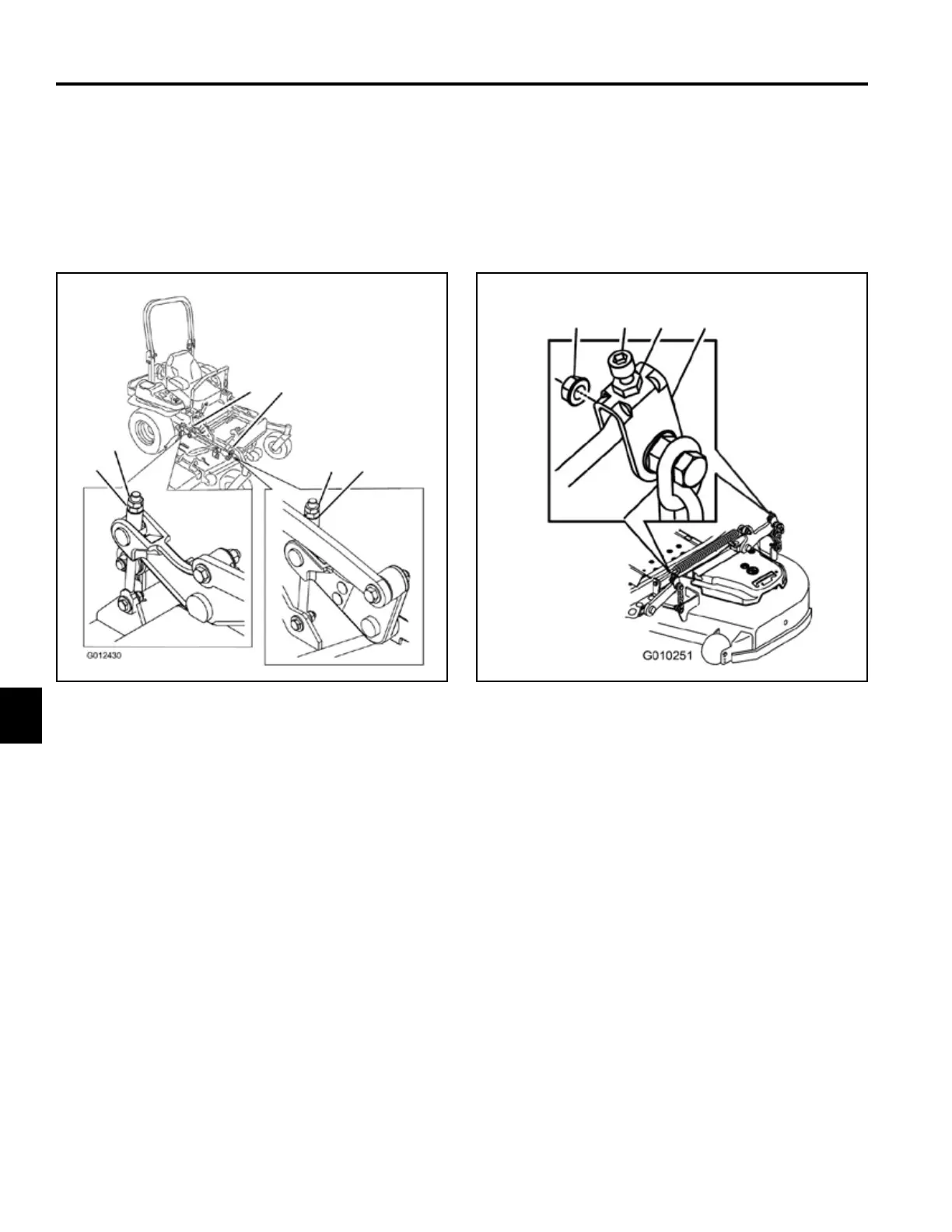 G012430

G010251