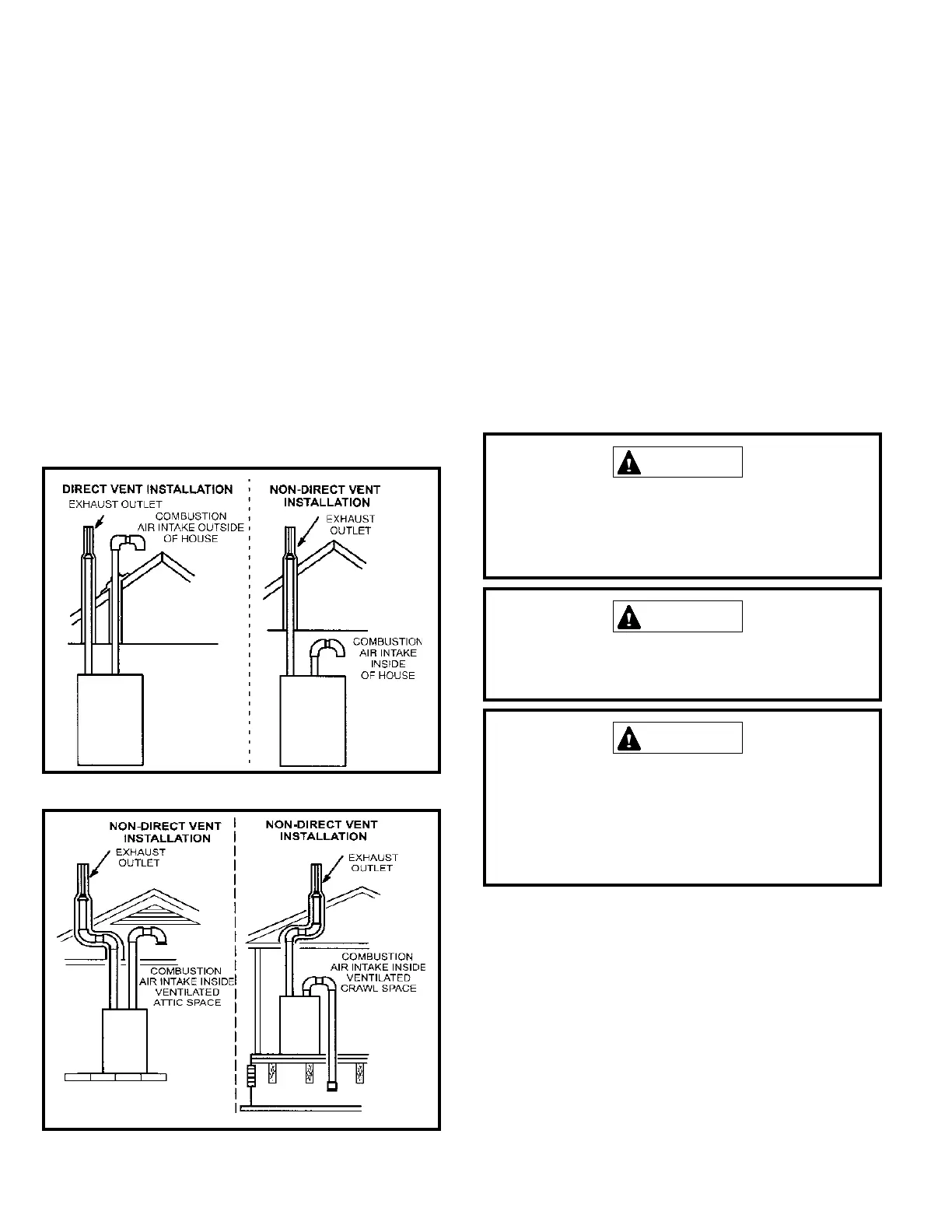 DIRECT VENT INSTALLATION

EXHAUST OUTLET

COMBUSTION AIR INTAKE OUTSIDE OF HOUSE

NON-DIRECT VENT INSTALLATION

EXHAUST OUTLET

COMBUSTION AIR INTAKE INSIDE OF HOUSE

NON-DIRECT VENT INSTALLATION

EXHAUST OUTLET

COMBUSTION AIR INTAKE INSIDE VENTILATED ATTIC SPACE

NON-DIRECT VENT INSTALLATION

EXHAUST OUTLET

COMBUSTION AIR INTAKE INSIDE VENTILATED CRAWL SPACE