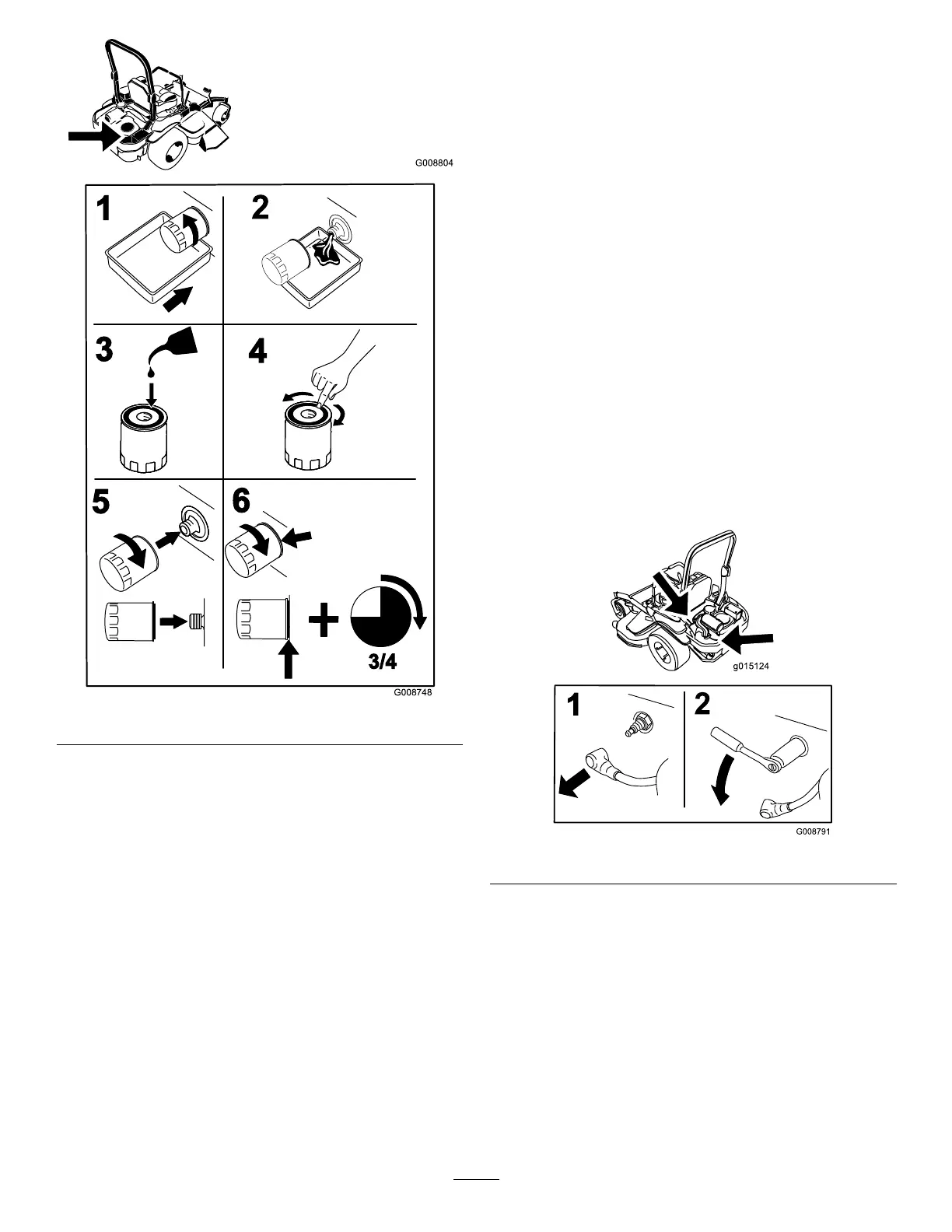 G008804

1
2
3
4
5
6
3/4

G008748

g015124

1
2

G008791