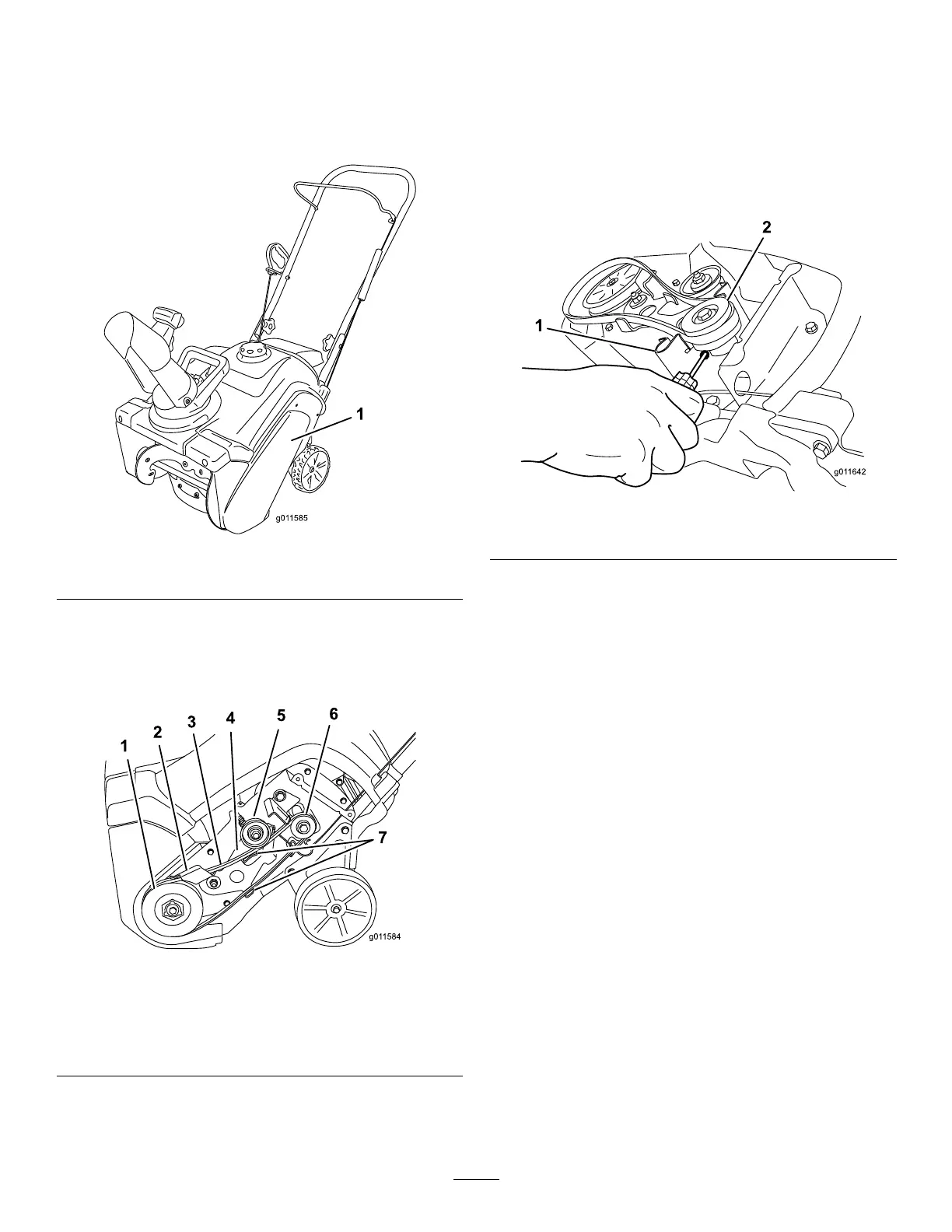 1

g011585

1 2 3 4 5 6

7

g011584

2

1

g011642