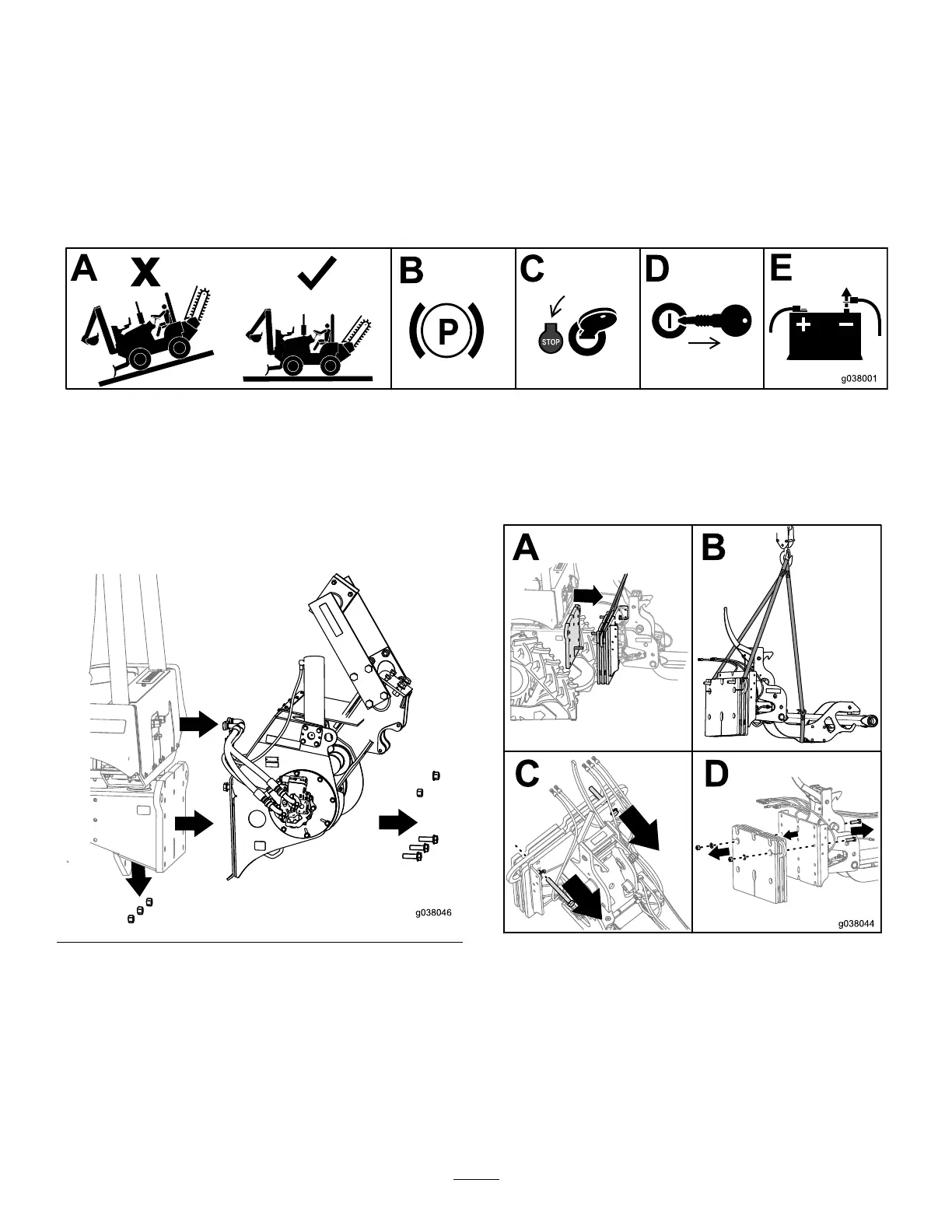 A

B

P

C

STOP

D

E

g038001

g038046

A

B

C

D

g038044