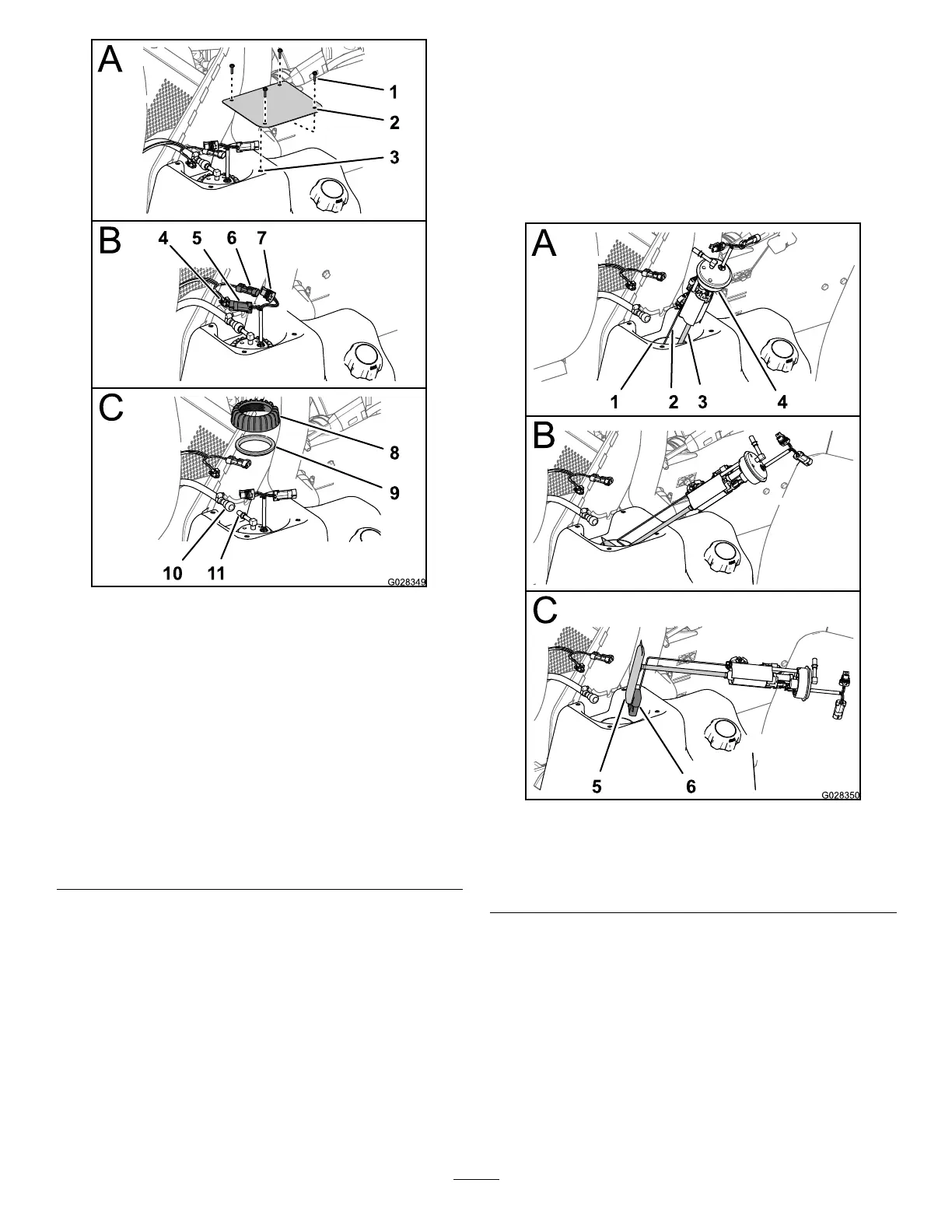 A
1
2
3
B
4 5 6 7
C
8
9
10 11
G028349

A
1 2 3 4
B
C
5 6
G028350