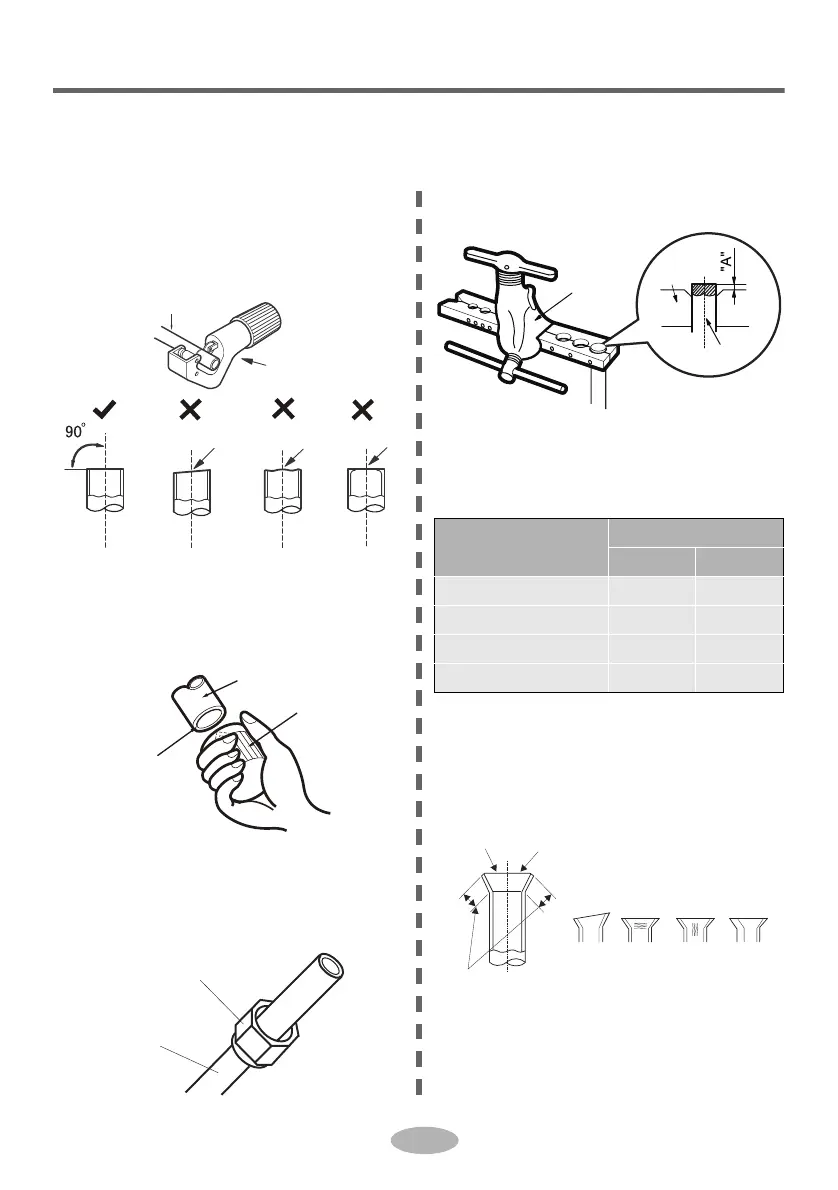 90°

"A"