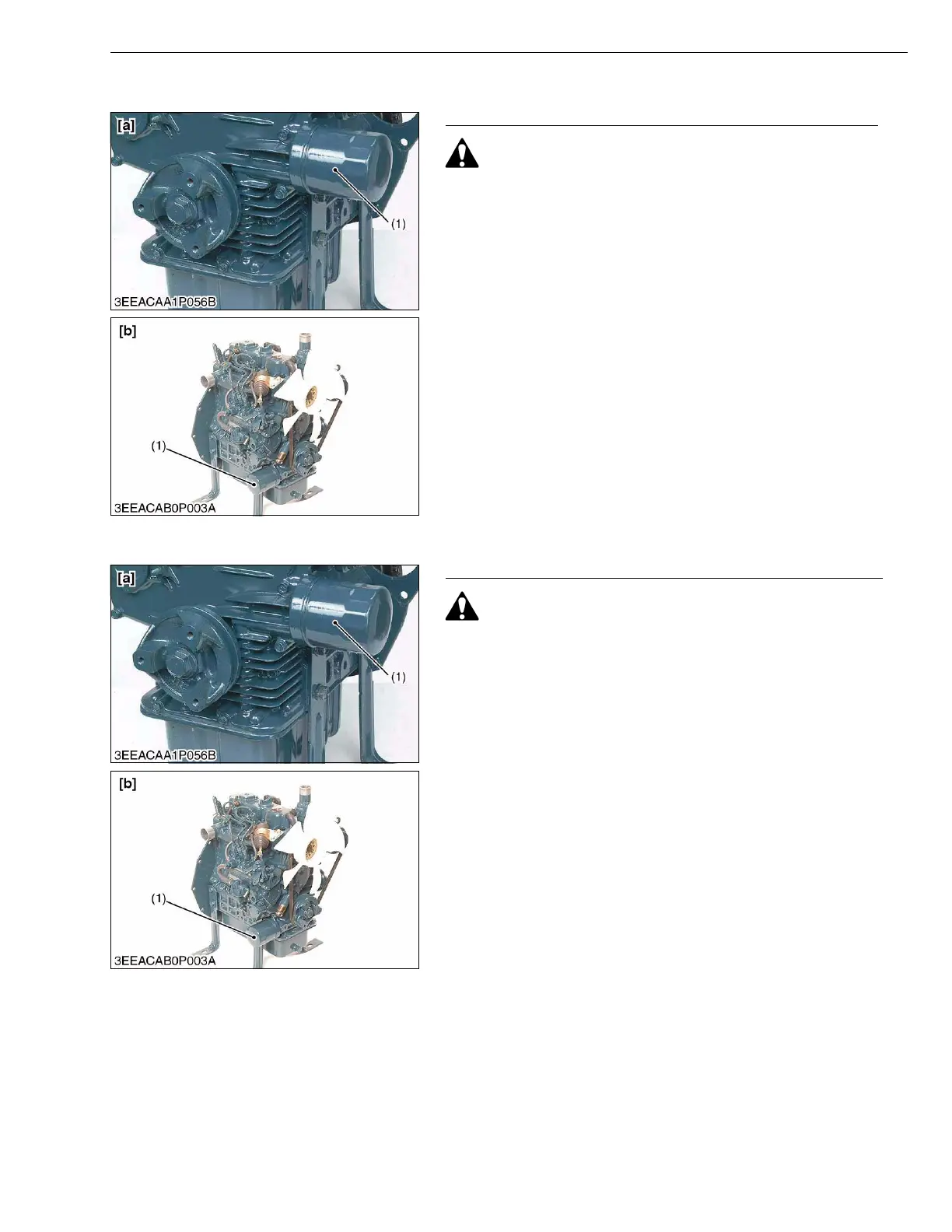 [a]

(1)

3EEACAA1P056B

[b]

(1)

3EEACAB0P003A

[a]

(1)

3EEACAA1P056B

[b]

(1)

3EEACAB0P003A