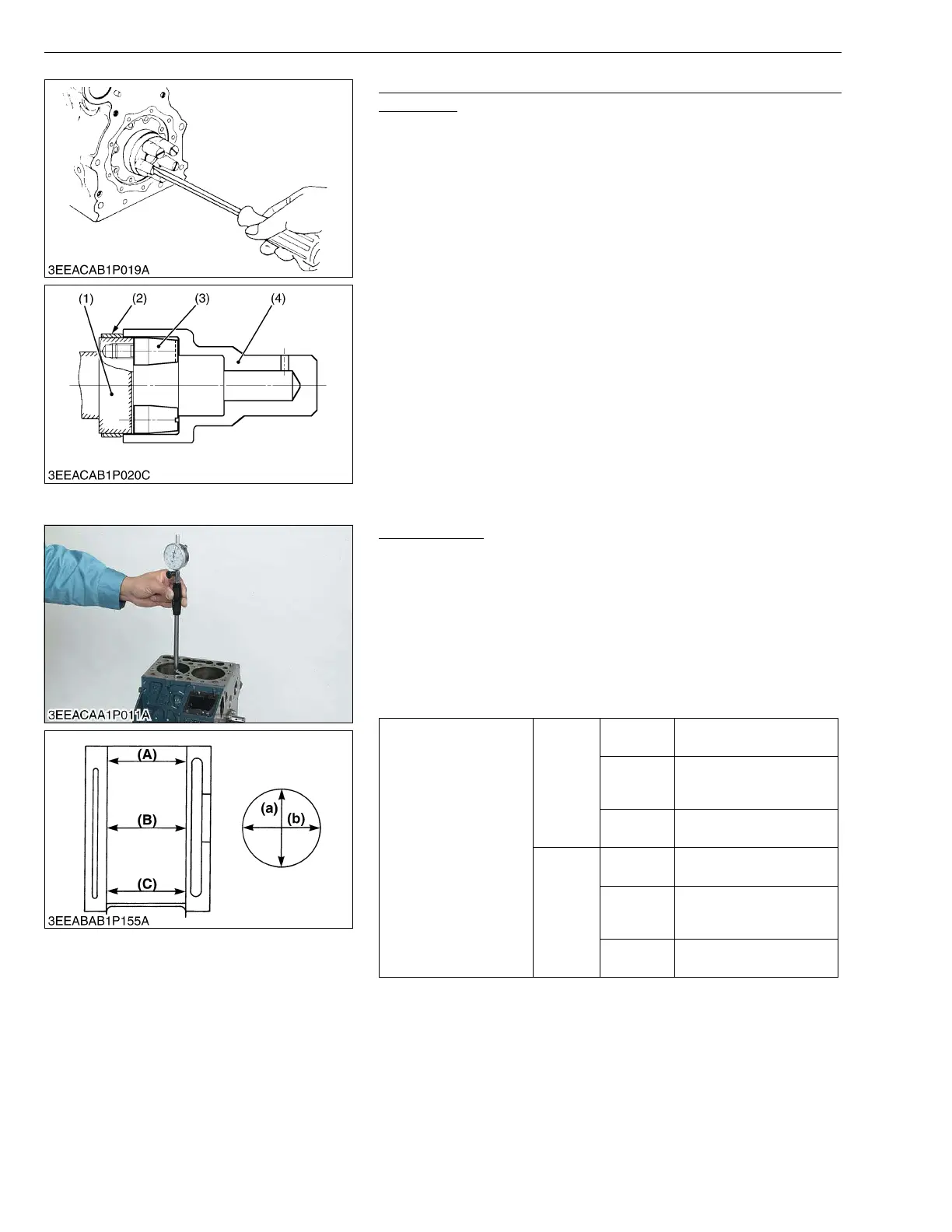 3EEACAB1P019A

(1) (2) (3) (4)

3EEACAB1P020C

3EEACAA1P011A

(A)

(B)

(C)

(a)

(b)

3EEABAB1P155A