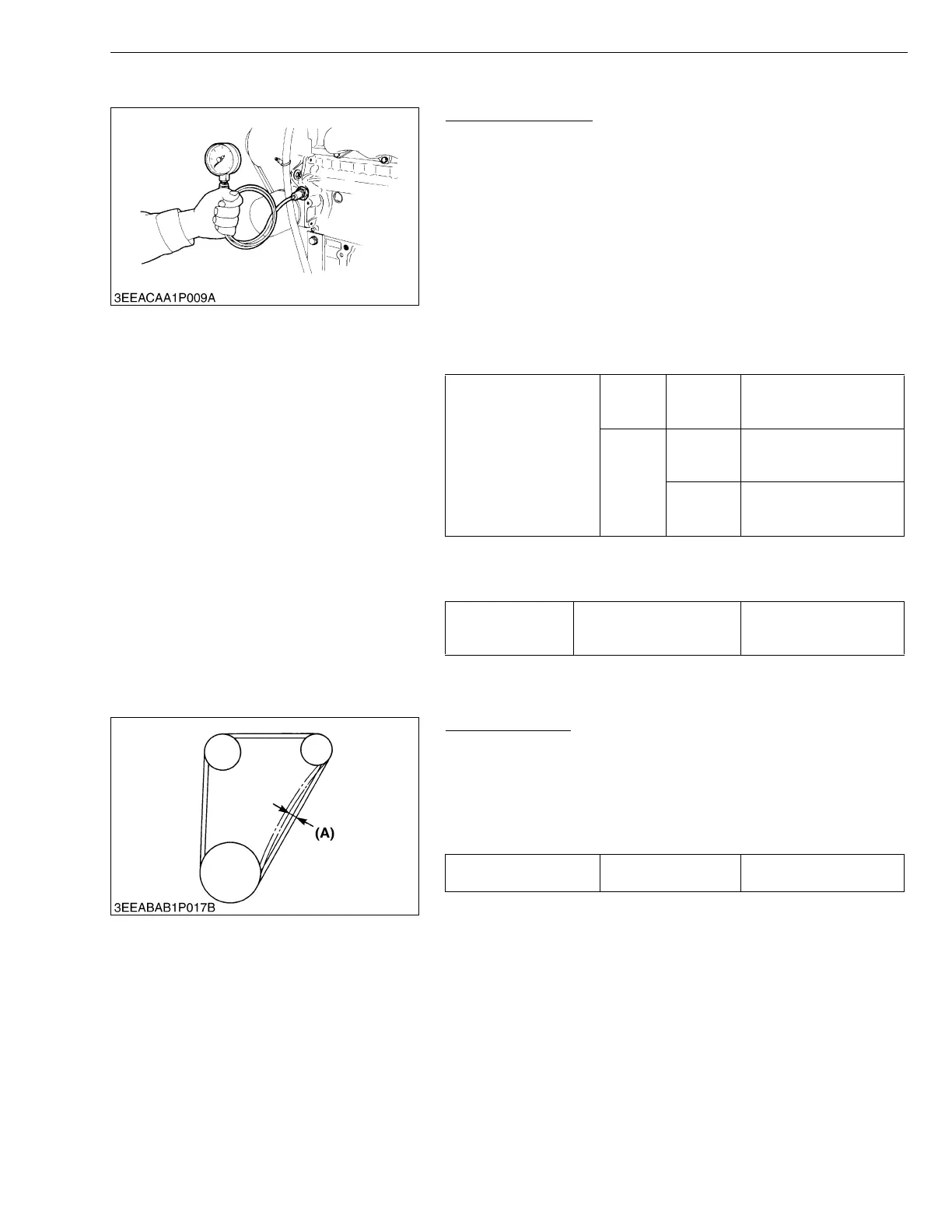 3EEACAA1P009A

(A)

3EEABAB1P017B