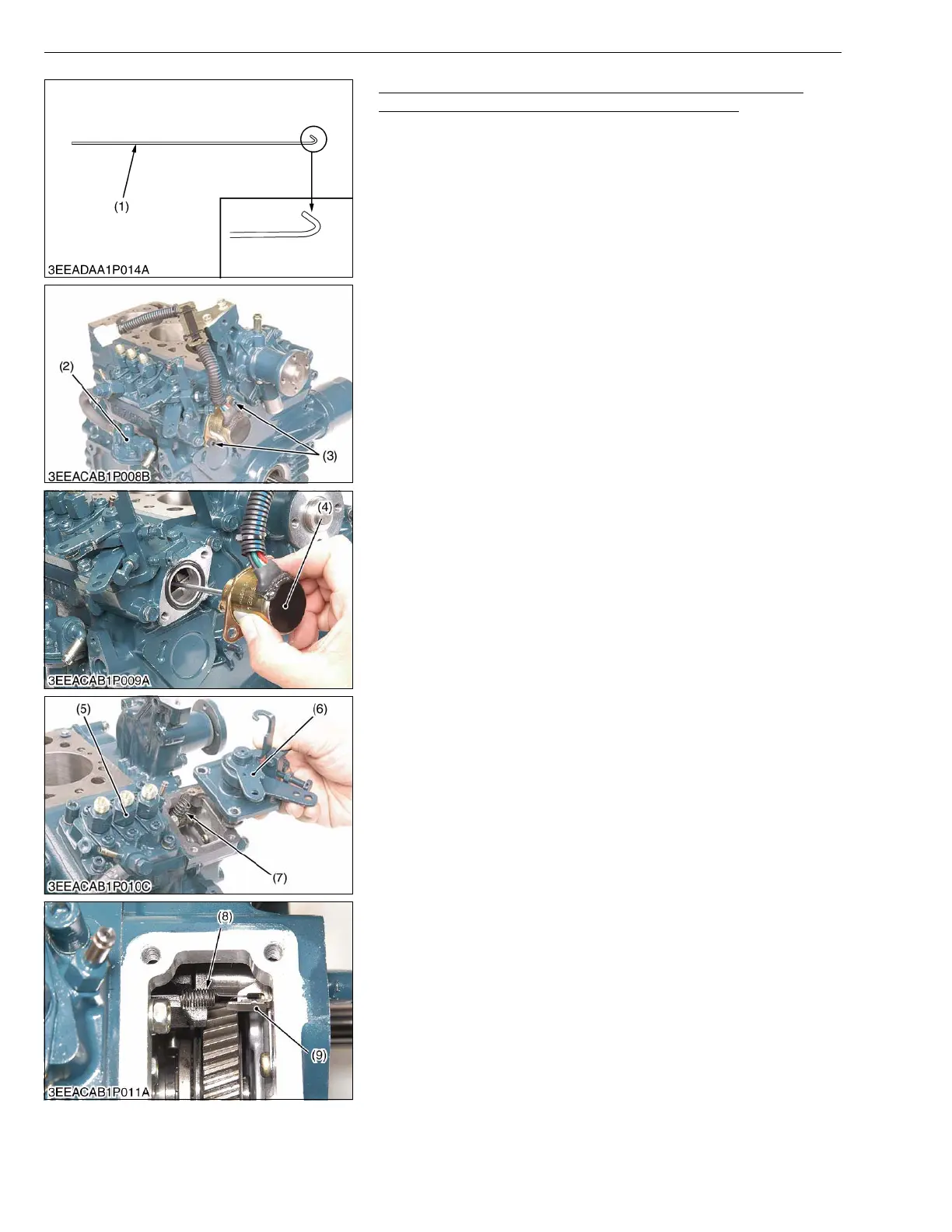 (1)

3EEADAA1P014A

(2)

(3)

3EEACAB1P008B

(4)

3EEACAB1P009A

(5)

(6)

(7)

3EEACAB1P010C

(8)

(9)

3EEACAB1P011A